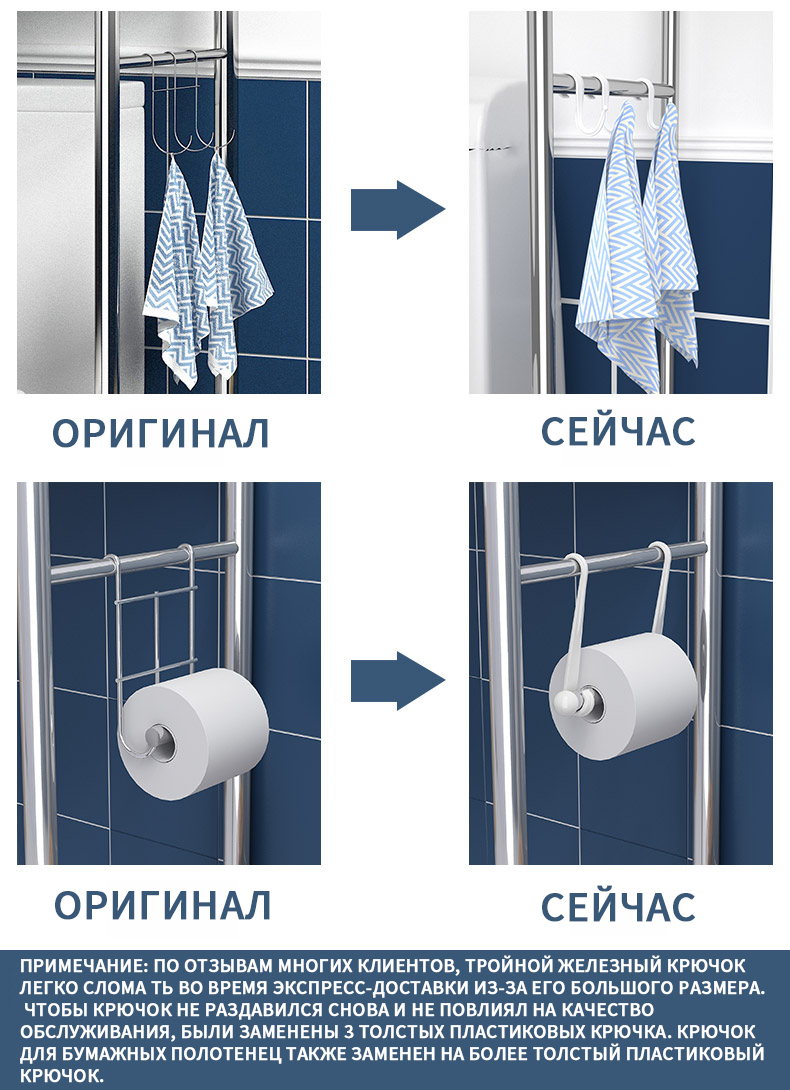 ОРИГИНАЛ

СЕЙЧАС

ОРИГИНАЛ

СЕЙЧАС

ПРИМЕЧАНИЕ: ПО ОТЗЫВАМ МНОГИХ КЛИЕНТОВ, ТРОЙНОЙ ЖЕЛЕЗНЫЙ КРЮЧОК ЛЕГКО СЛОМА ТЬ ВО ВРЕМЯ ЭКСПРЕСС-ДОСТАВКИ ИЗ-ЗА ЕГО БОЛЬШОГО РАЗМЕРА. ЧТОБЫ КРЮЧОК НЕ РАЗДАВИЛСЯ СНОВА И НЕ ПОВЛИЯЛ НА КАЧЕСТВО ОБСЛУЖИВАНИЯ, БЫЛИ ЗАМЕНЕНЫ 3 ТОЛСТЫХ ПЛАСТИКОВЫХ КРЮЧКА. КРЮЧОК ДЛЯ БУМАЖНЫХ ПОЛОТЕНЕЦ ТАКЖЕ ЗАМЕНЕН НА БОЛЕЕ ТОЛСТЫЙ ПЛАСТИКОВЫЙ КРЮЧОК.