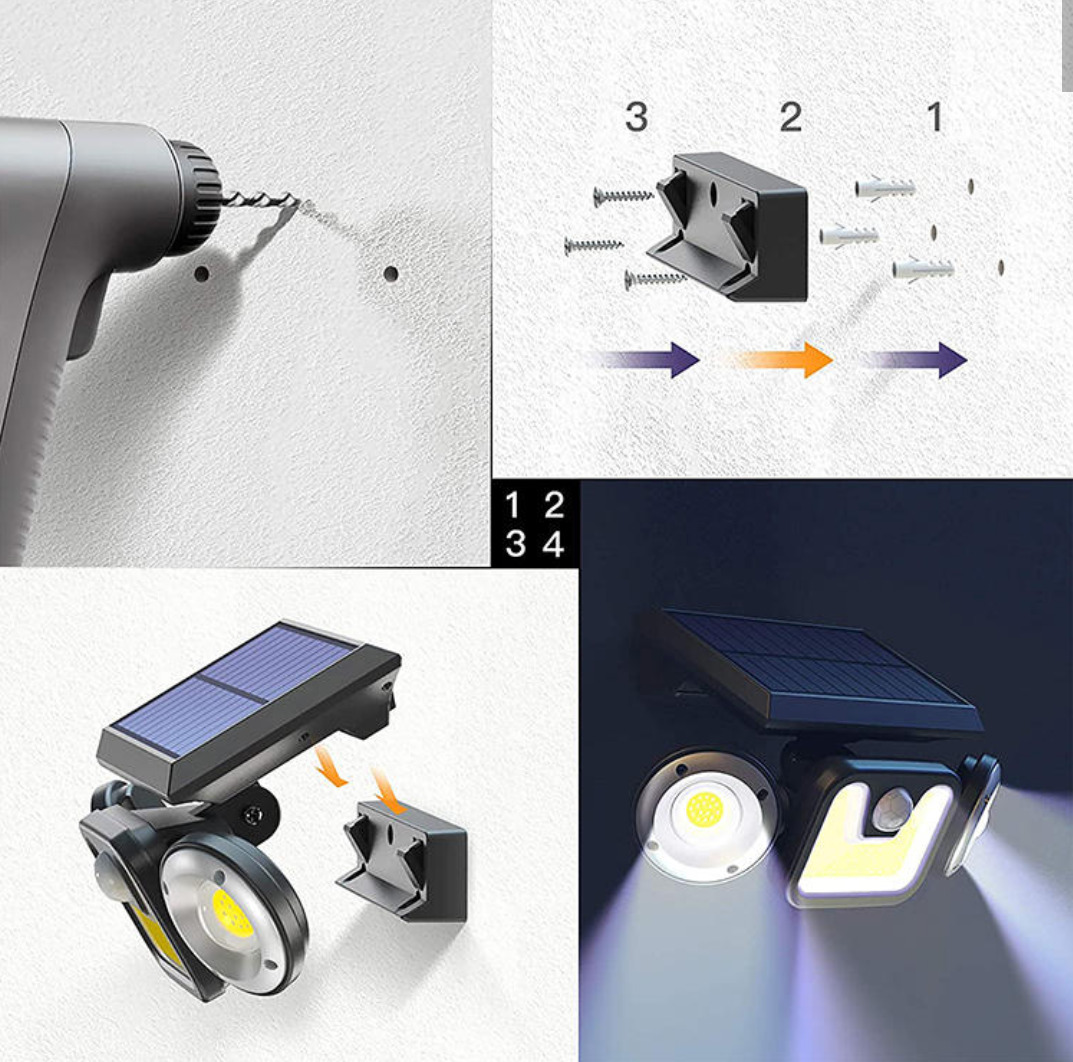 3 2 1

1 2
3 4