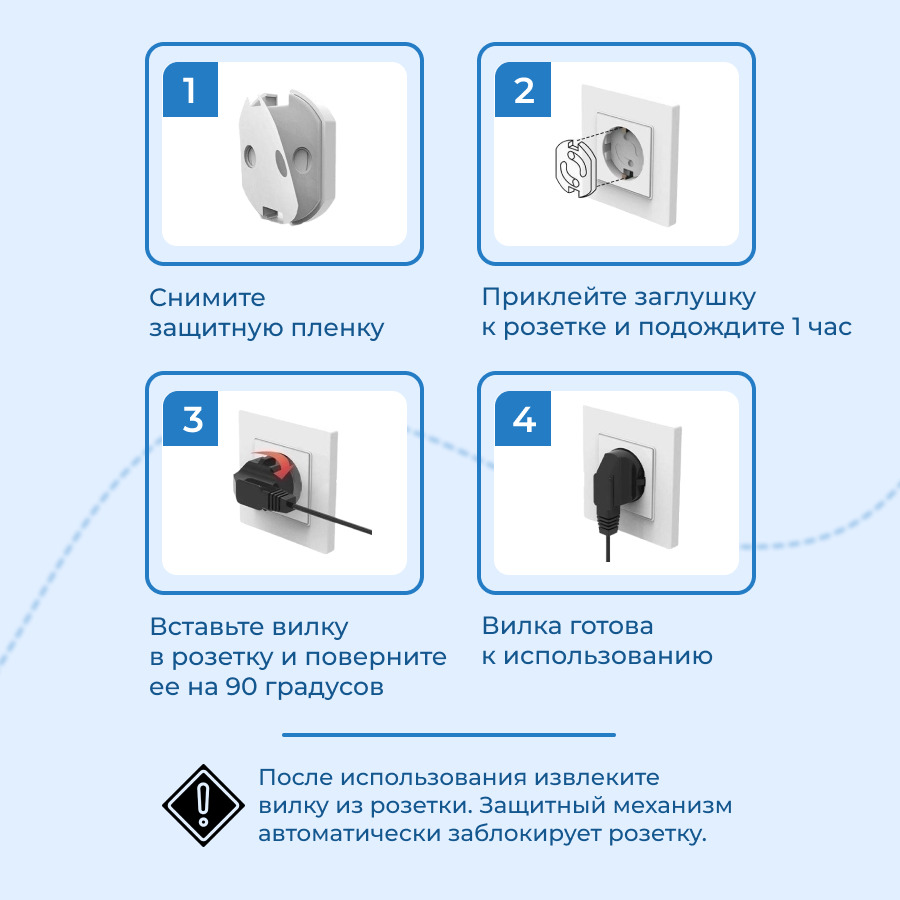 1

Снимите защитную пленку

2

Приклейте заглушку к розетке и подождите 1 час

3

Вставьте вилку в розетку и поверните ее на 90 градусов

4

Вилка готова к использованию

После использования извлеките вилку из розетки. Защитный механизм автоматически заблокирует розетку.