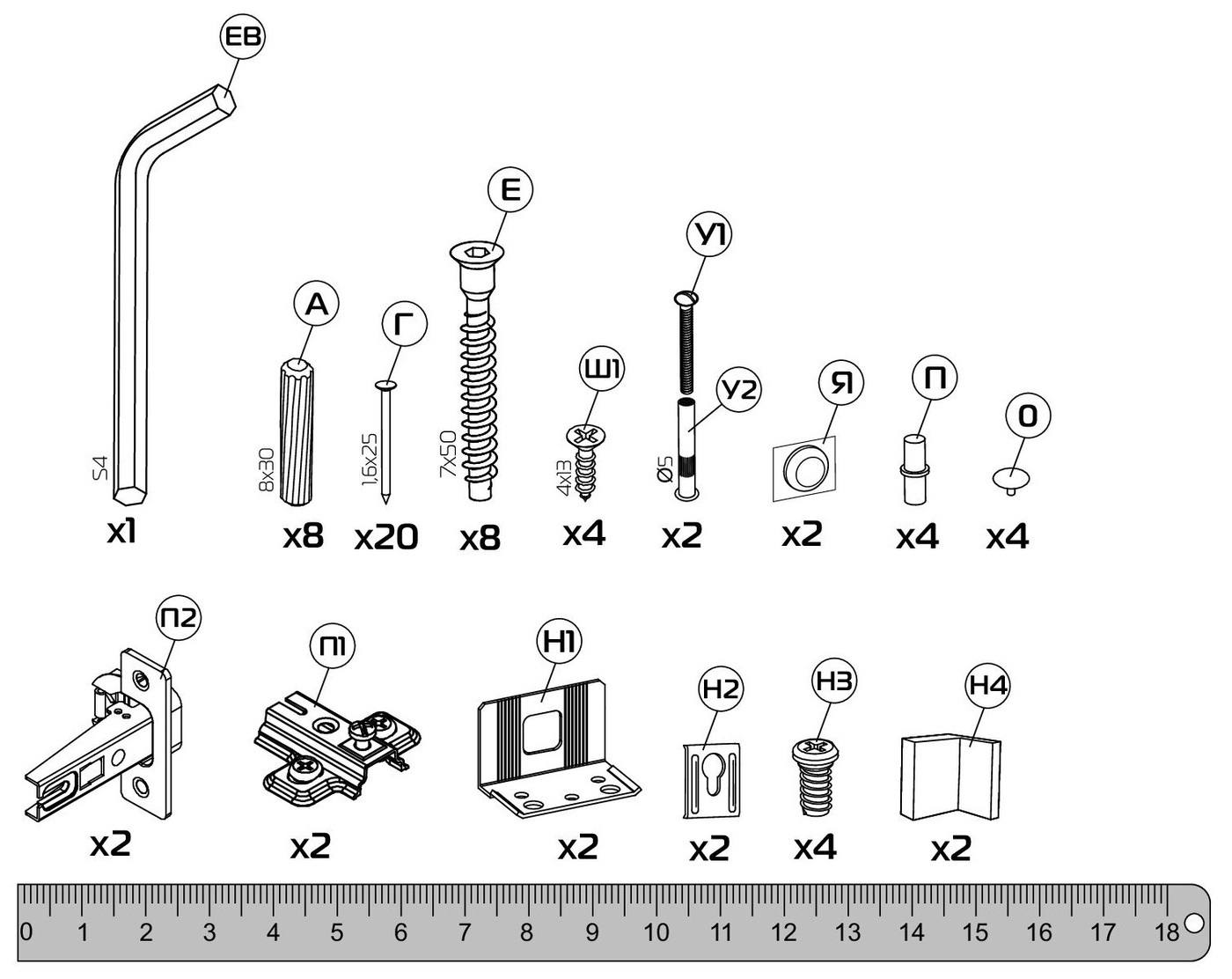 ЕВ
S4
x1

А
8x30
x8

Г
1,6x25
x20

Е
7x50
x8

Ш1
4x13
x4

У1
У2
Ø5
x2

Я
x2

П
x4

О
x4

П2
x2

П1
x2

Н1
x2

Н2
x2

Н3
x4

Н4
x2

0 1 2 3 4 5 6 7 8 9 10 11 12 13 14 15 16 17 18