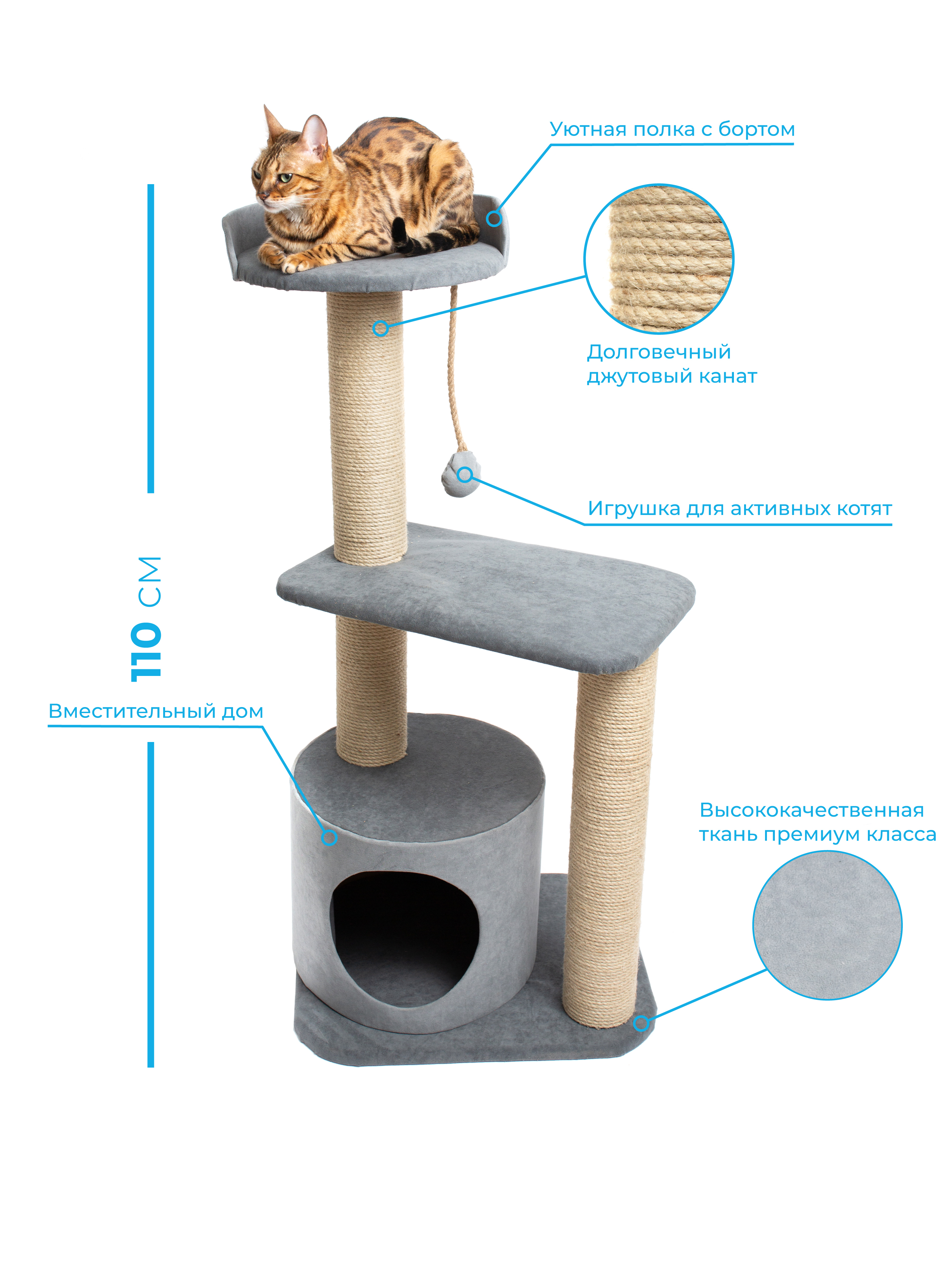 Уютная полка с бортом

Долговечный джутовый канат

Игрушка для активных котят

110 СМ

Вместительный дом

Высококачественная ткань премиум класса