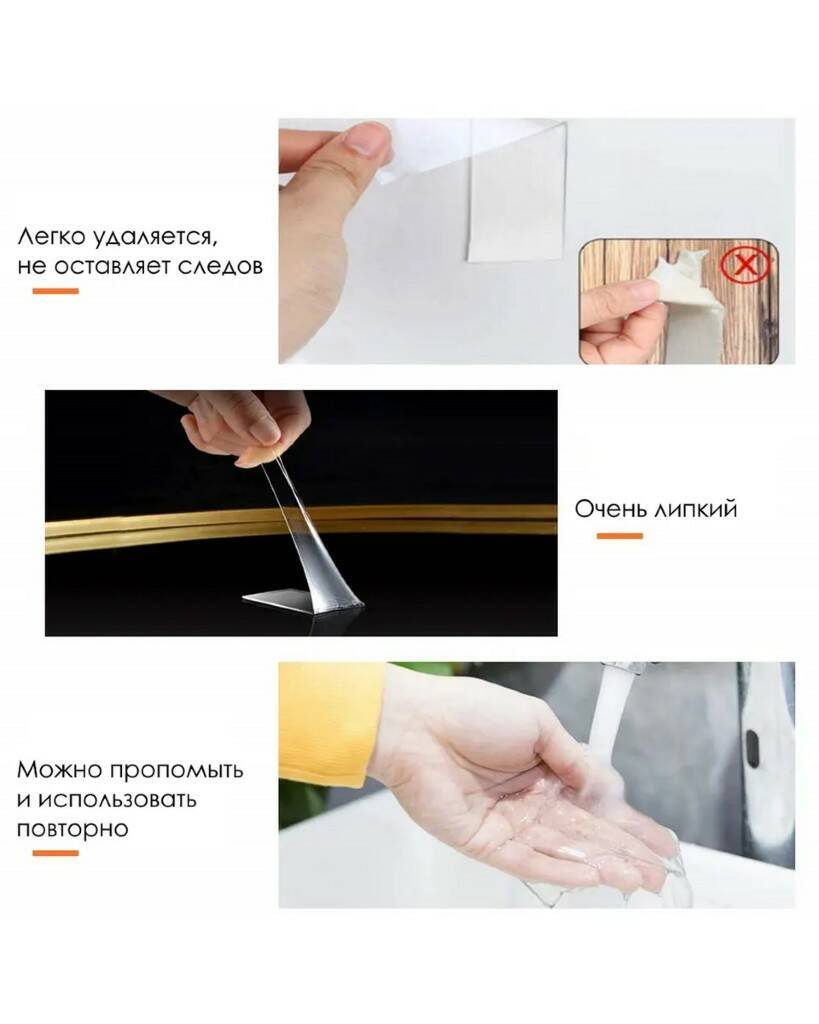 Легко удаляется, не оставляет следов

Очень липкий

Можно пропомыть и использовать повторно