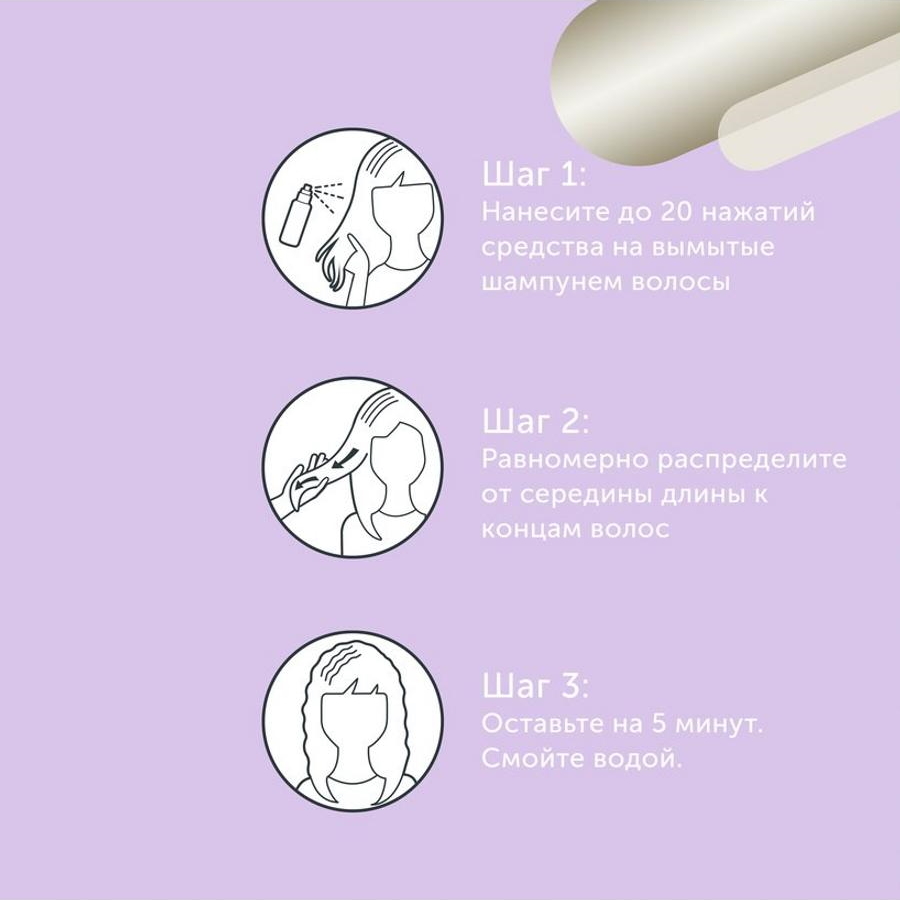 Шаг 1:
Нанесите до 20 нажатий средства на вымытые шампунем волосы

Шаг 2:
Равномерно распределите от середины длины к концам волос

Шаг 3:
Оставьте на 5 минут.
Смойте водой.