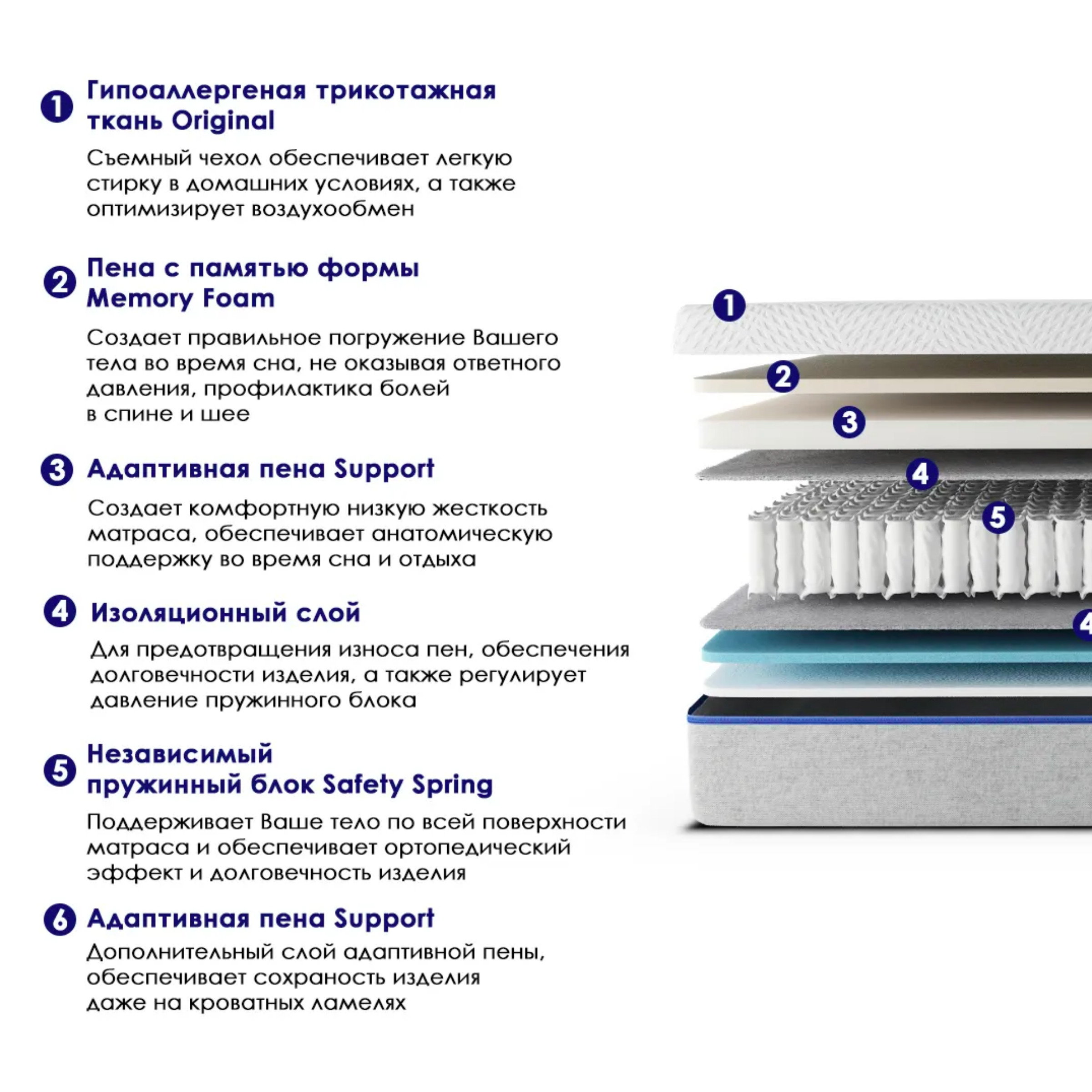 1 Гипоаллергеная трикотажная ткань Original

Съемный чехол обеспечивает легкую стирку в домашних условиях, а также оптимизирует воздухообмен

2 Пена с памятью формы Memory Foam

Создает правильное погружение Вашего тела во время сна, не оказывая ответного давления, профилактика болей в спине и шее

3 Адаптивная пена Support

Создает комфортную низкую жесткость матраса, обеспечивает анатомическую поддержку во время сна и отдыха

4 Изоляционный слой

Для предотвращения износа пен, обеспечения долговечности изделия, а также регулирует давление пружинного блока

5 Независимый пружинный блок Safety Spring

Поддерживает Ваше тело по всей поверхности матраса и обеспечивает ортопедический эффект и долговечность изделия

6 Адаптивная пена Support

Дополнительный слой адаптивной пены, обеспечивает сохраность изделия даже на кроватных ламелях

1
2
3
4
5
4