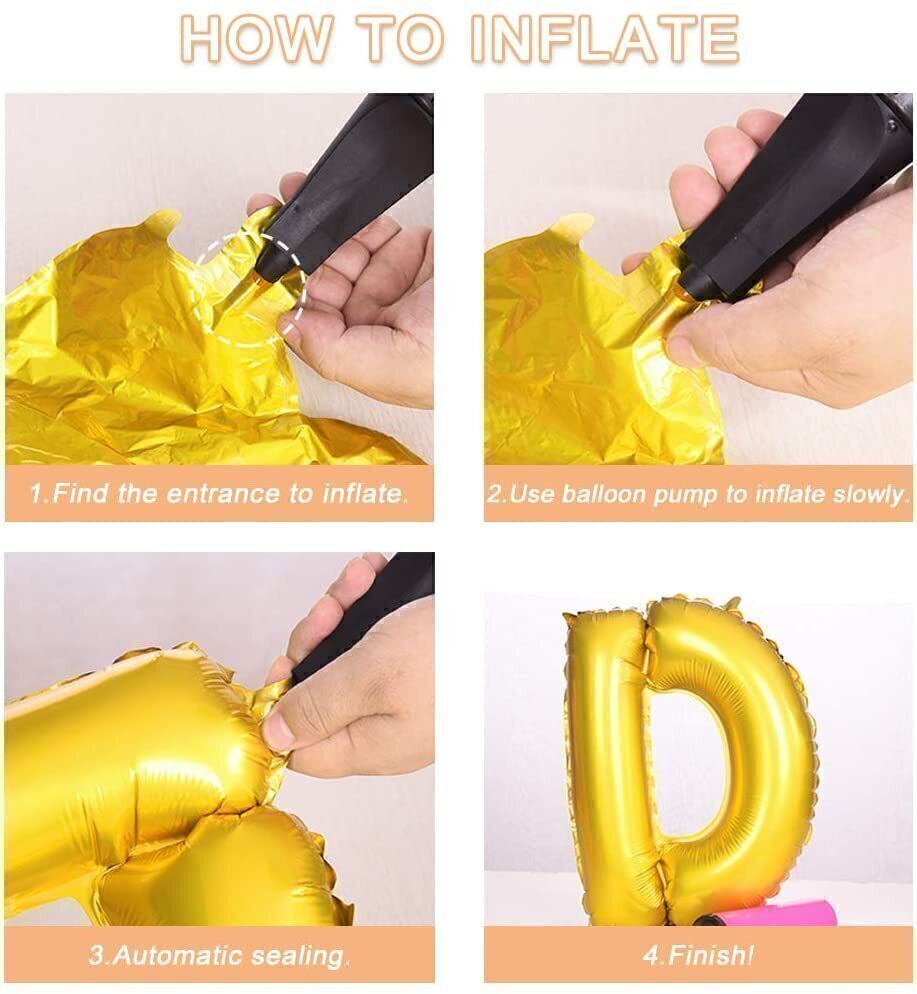 HOW TO INFLATE

1.Find the entrance to inflate.

2.Use balloon pump to inflate slowly.

3.Automatic sealing.

4.Finish!