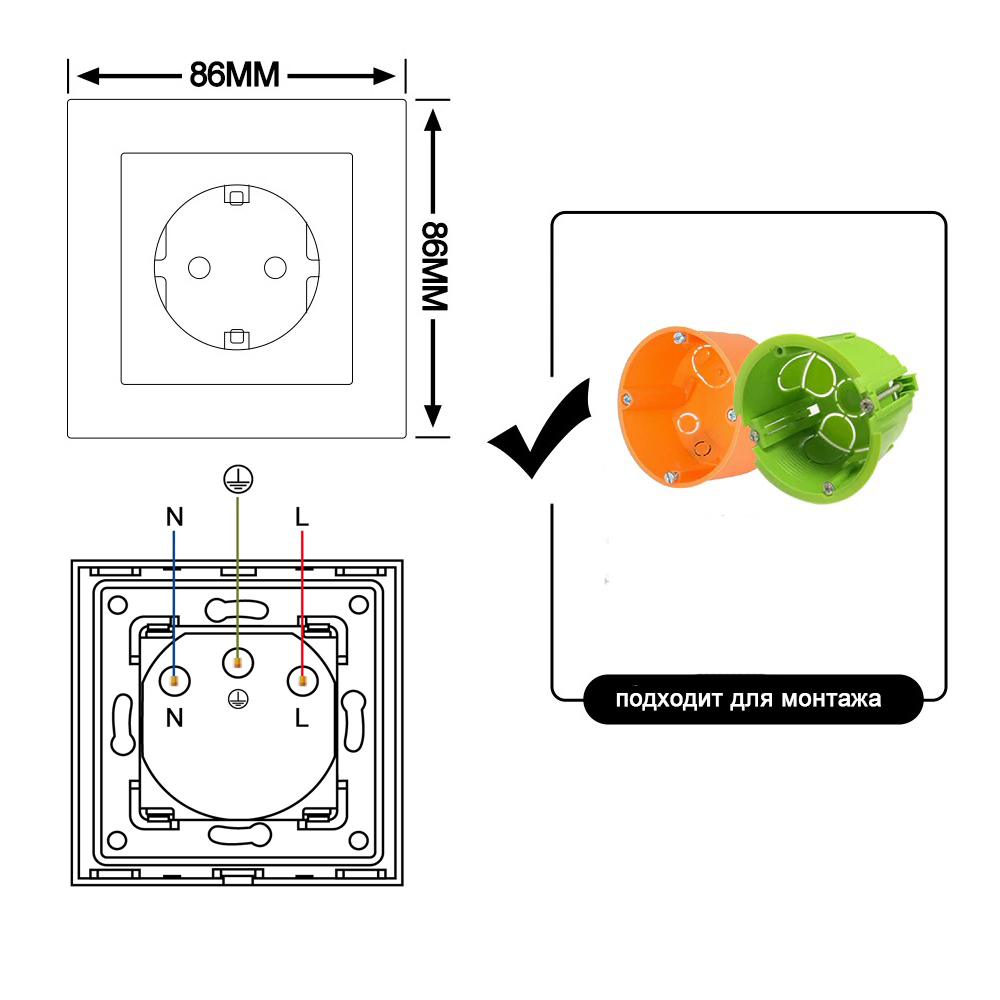 86MM

86MM

N

L

N

L

подходит для монтажа