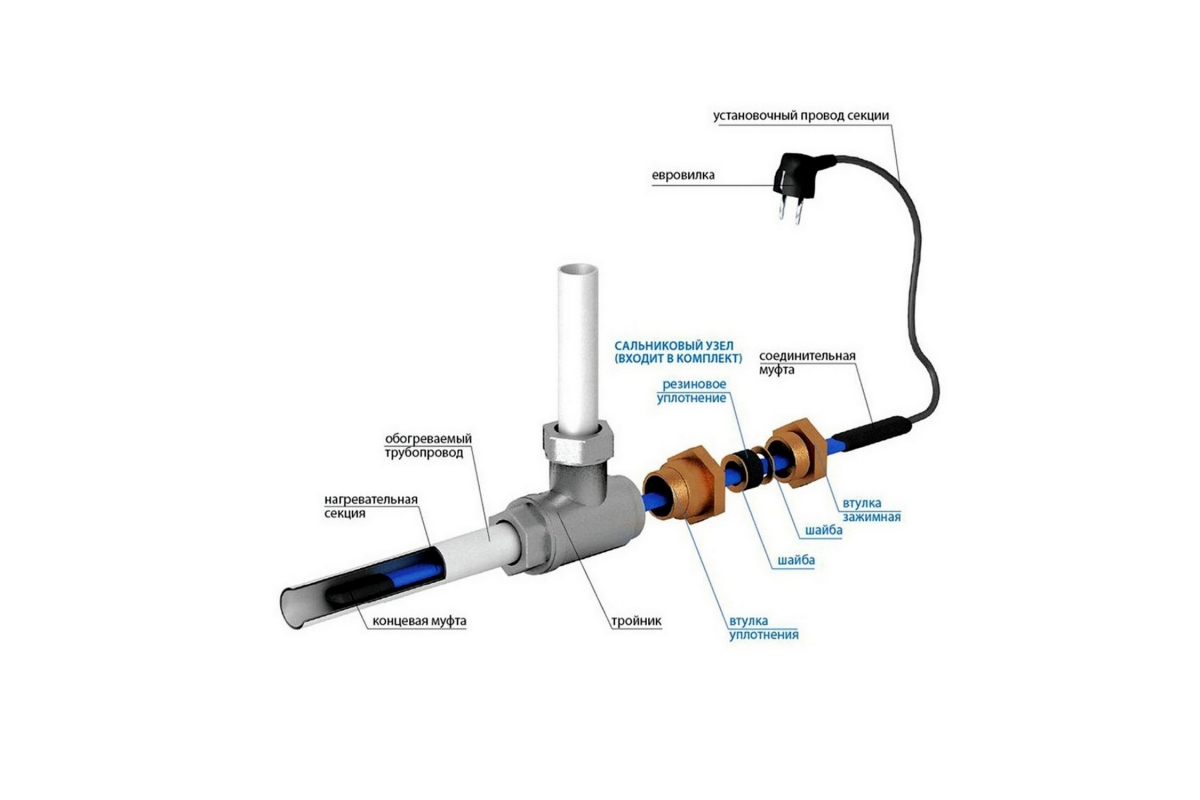 установочный провод секции

евровилка

САЛЬНИКОВЫЙ УЗЕЛ
(ВХОДИТ В КОМПЛЕКТ)

соединительная муфта

резиновое уплотнение

обогреваемый трубопровод

нагревательная секция

втулка зажимная

шайба

шайба

концевая муфта

тройник

втулка уплотнения