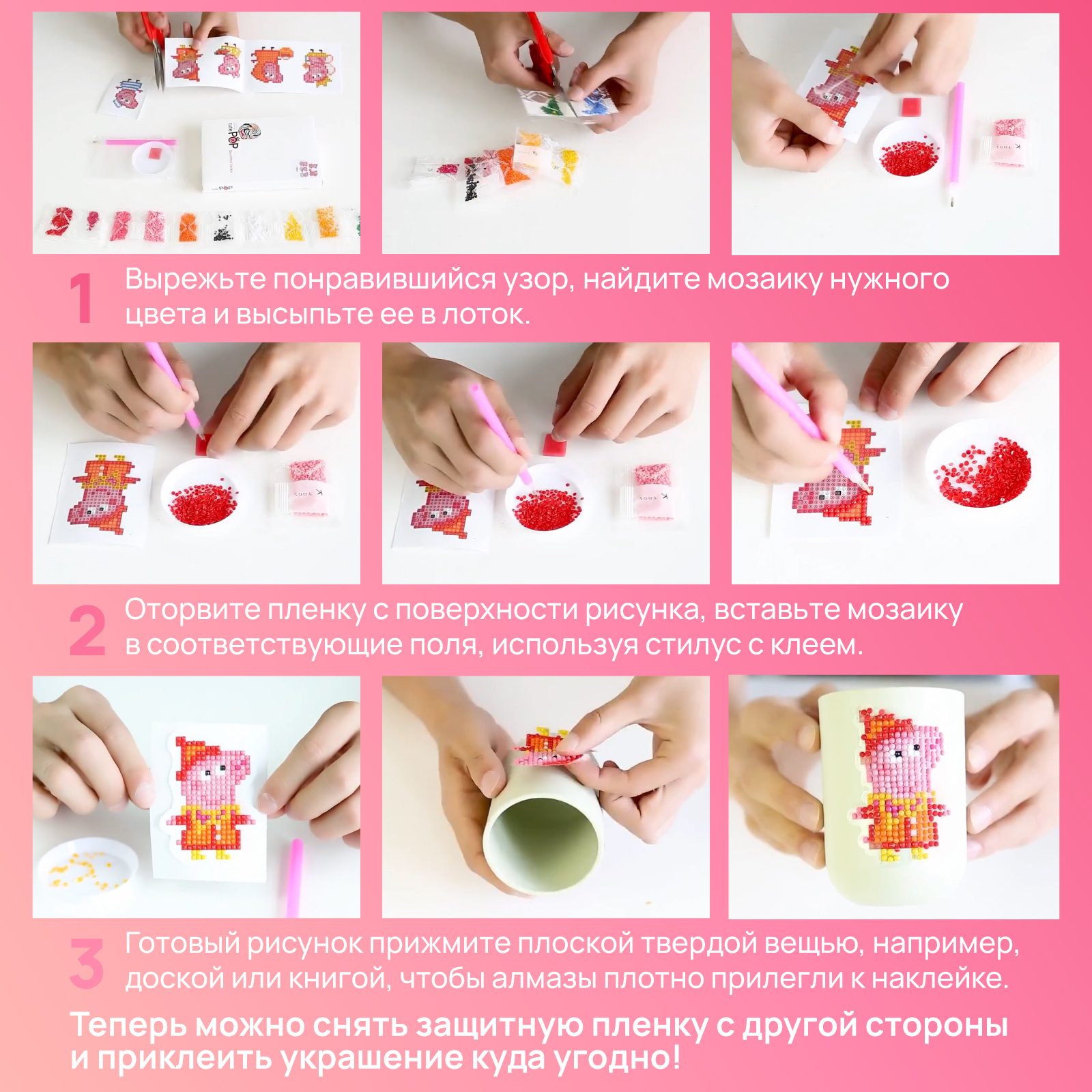 1 Вырежьте понравившийся узор, найдите мозаику нужного цвета и высыпьте ее в лоток.

2 Оторвите пленку с поверхности рисунка, вставьте мозаику в соответствующие поля, используя стилус с клеем.

3 Готовый рисунок прижмите плоской твердой вещью, например, доской или книгой, чтобы алмазы плотно прилегли к наклейке.

Теперь можно снять защитную пленку с другой стороны и приклеить украшение куда угодно!