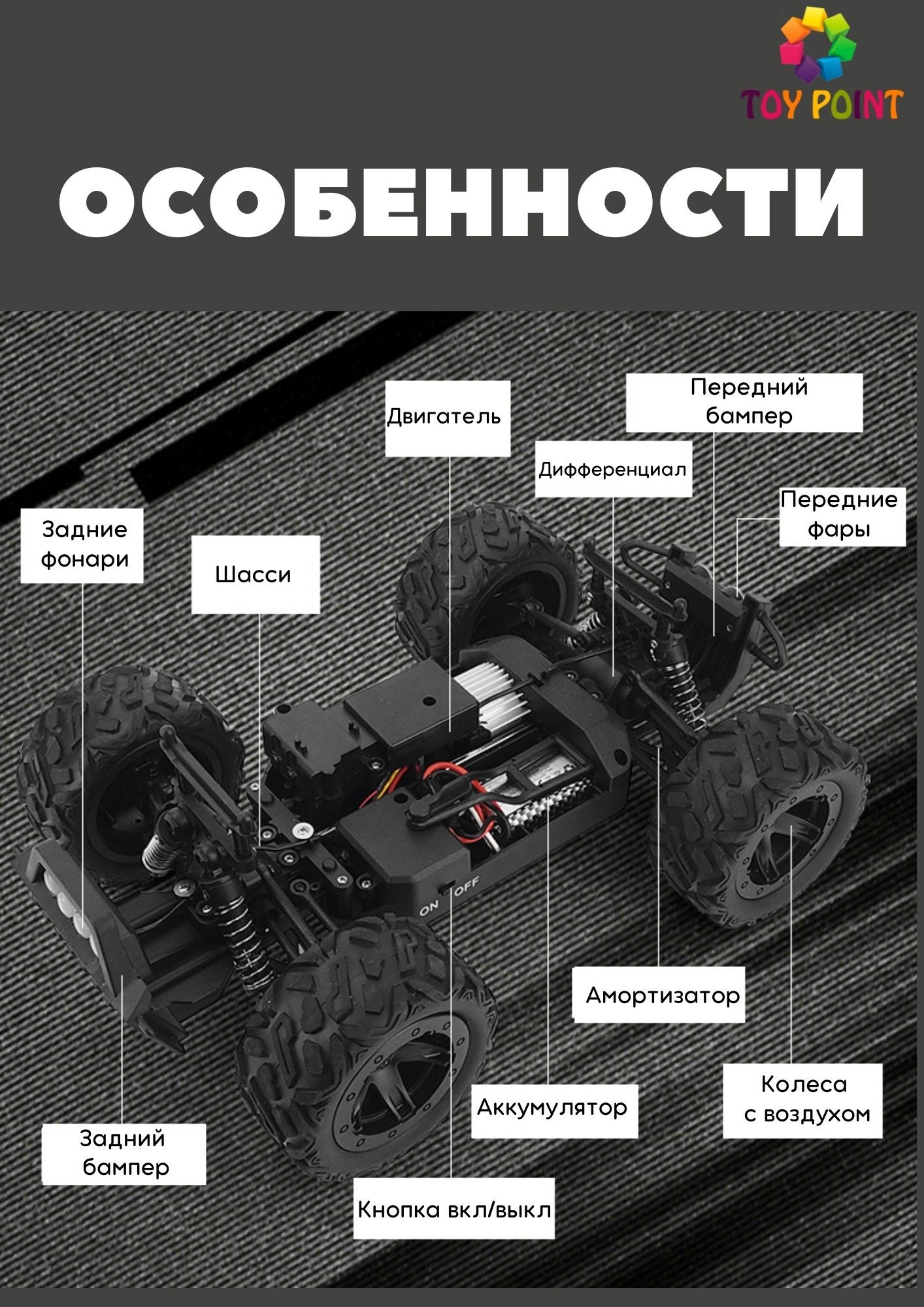 TOY POINT

ОСОБЕННОСТИ

Двигатель

Передний бампер

Дифференциал

Передние фары

Задние фонари

Шасси

ON OFF

Амортизатор

Колеса с воздухом

Аккумулятор

Задний бампер

Кнопка вкл/выкл