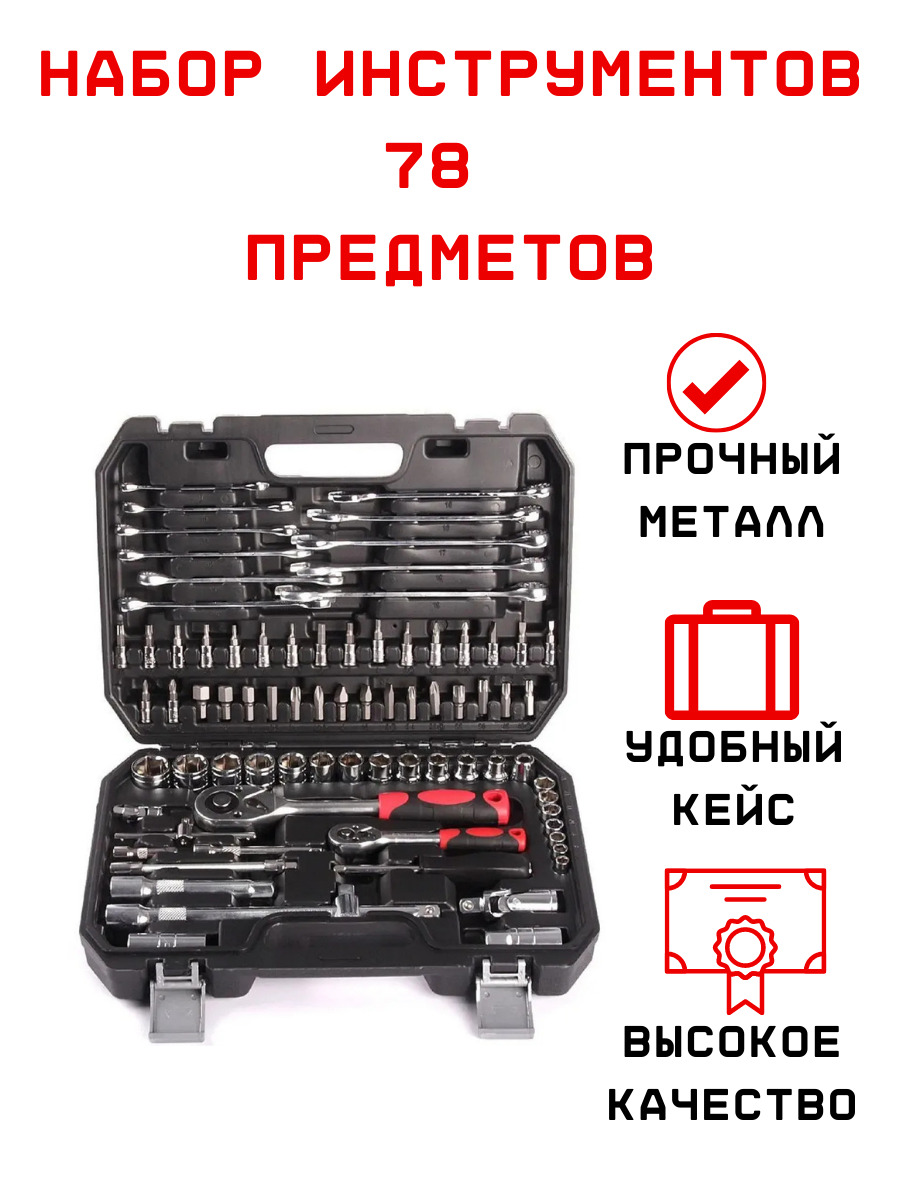 НАБОР ИНСТРУМЕНТОВ 78 ПРЕДМЕТОВ

ПРОЧНЫЙ МЕТАЛЛ

УДОБНЫЙ КЕЙС

ВЫСОКОЕ КАЧЕСТВО