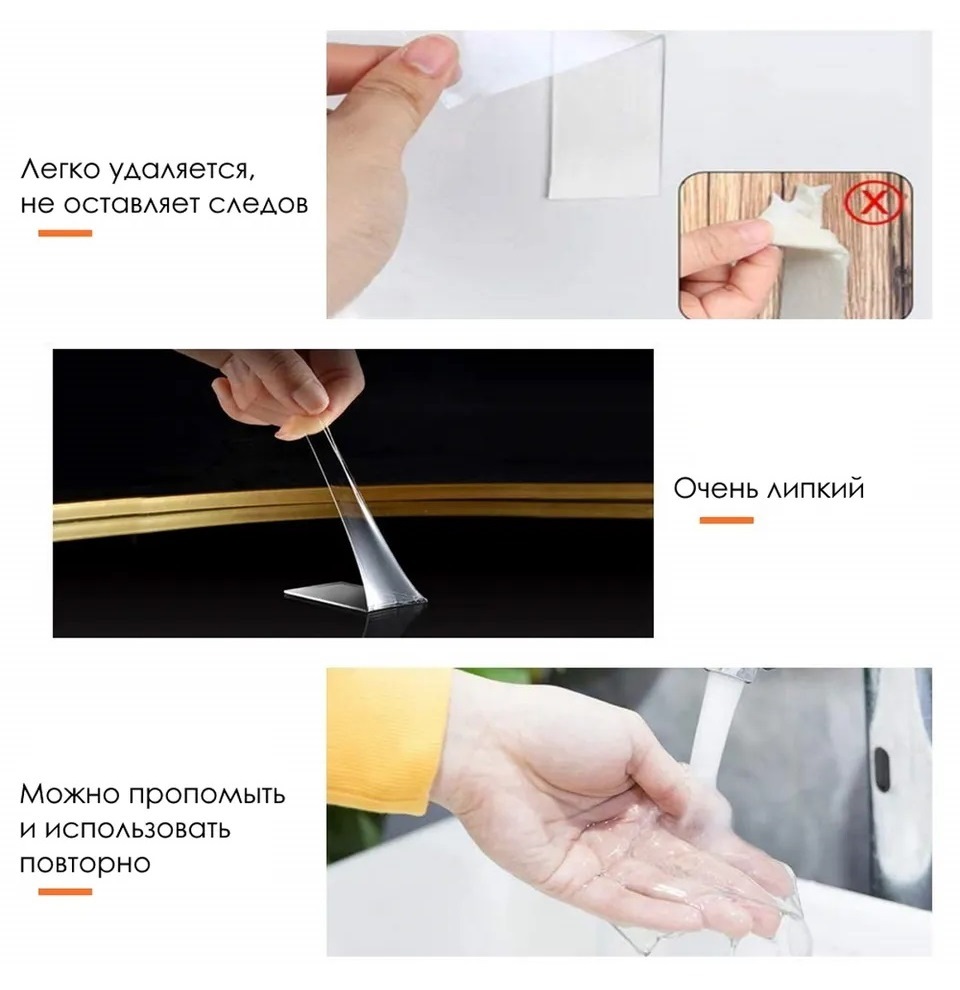 Легко удаляется, не оставляет следов

Очень липкий

Можно пропомыть и использовать повторно