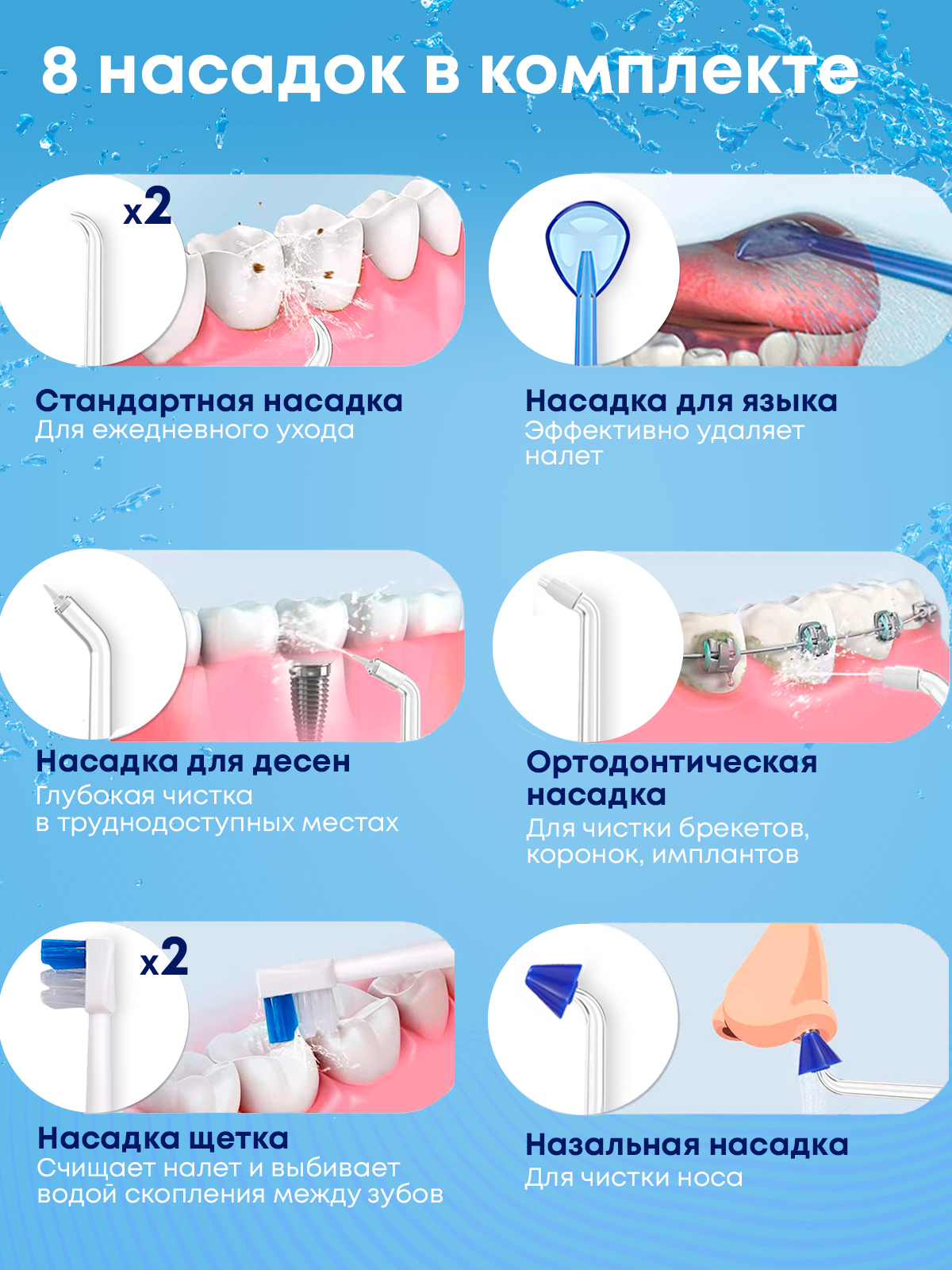 8 насадок в комплекте

x2

Стандартная насадка
Для ежедневного ухода

Насадка для языка
Эффективно удаляет налет

Насадка для десен
Глубокая чистка в труднодоступных местах

Ортодонтическая насадка
Для чистки брекетов, коронок, имплантов

x2

Насадка щетка
Счищает налет и выбивает водой скопления между зубов

Назальная насадка
Для чистки носа