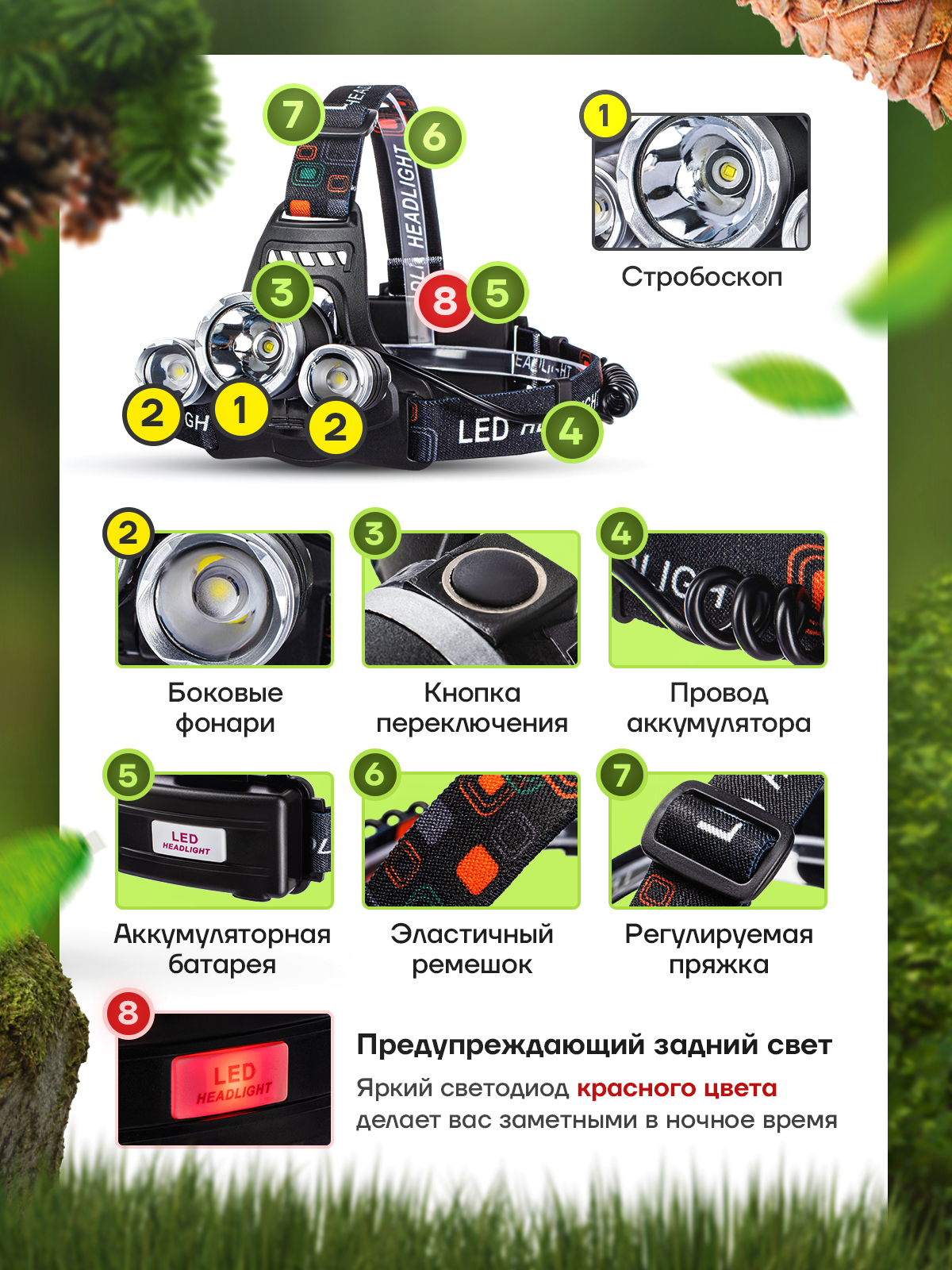 7
6
HEADLIGHT
3
8
5
2
1
2
LED
4
1
Стробоскоп
2
Боковые фонари
3
Кнопка переключения
4
Провод аккумулятора
5
LED HEADLIGHT
Аккумуляторная батарея
6
Эластичный ремешок
7
Регулируемая пряжка
8
LED HEADLIGHT
Предупреждающий задний свет
Яркий светодиод красного цвета делает вас заметными в ночное время