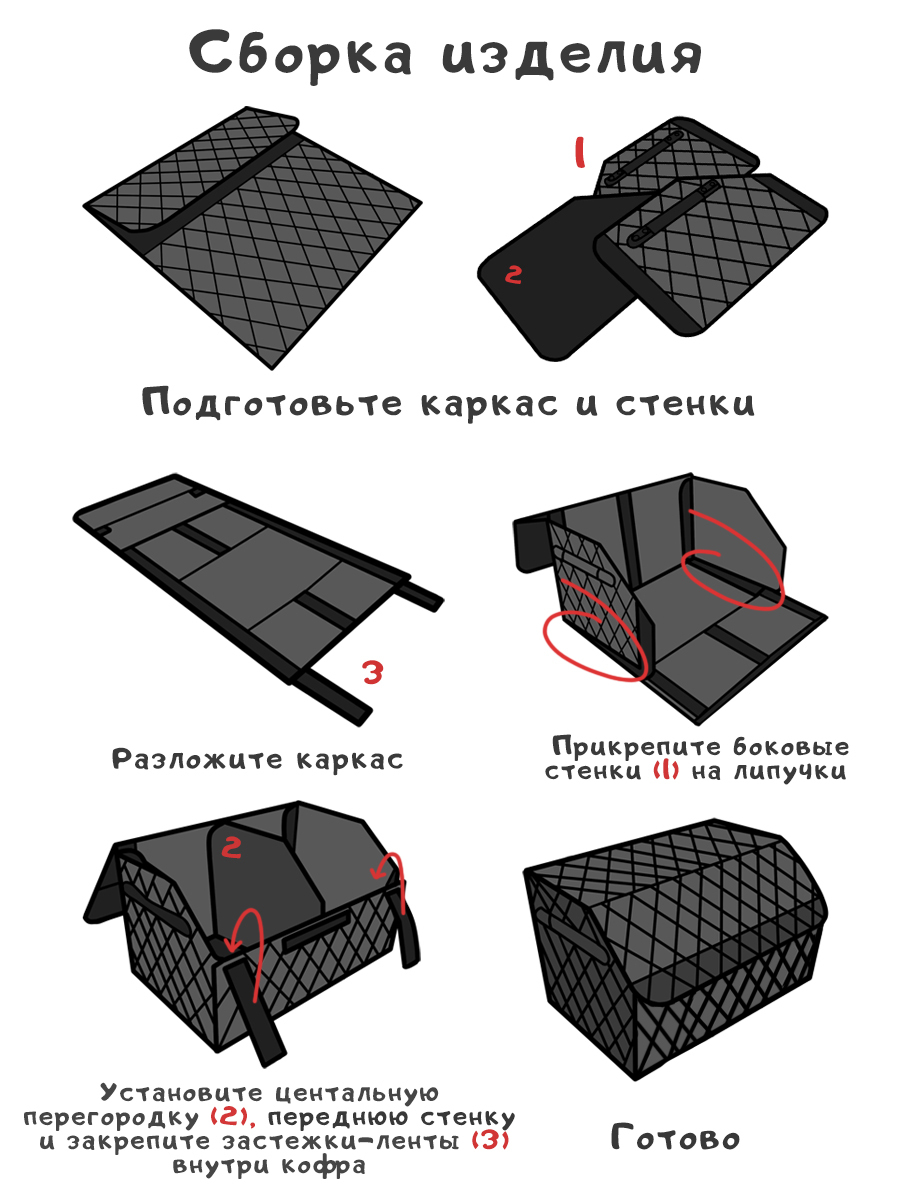 Сборка изделия

1

2

Подготовьте каркас и стенки

3

Разложите каркас

Прикрепите боковые стенки (1) на липучки

2

Установите центальную перегородку (2), переднюю стенку и закрепите застежки-ленты (3) внутри кофра

Готово