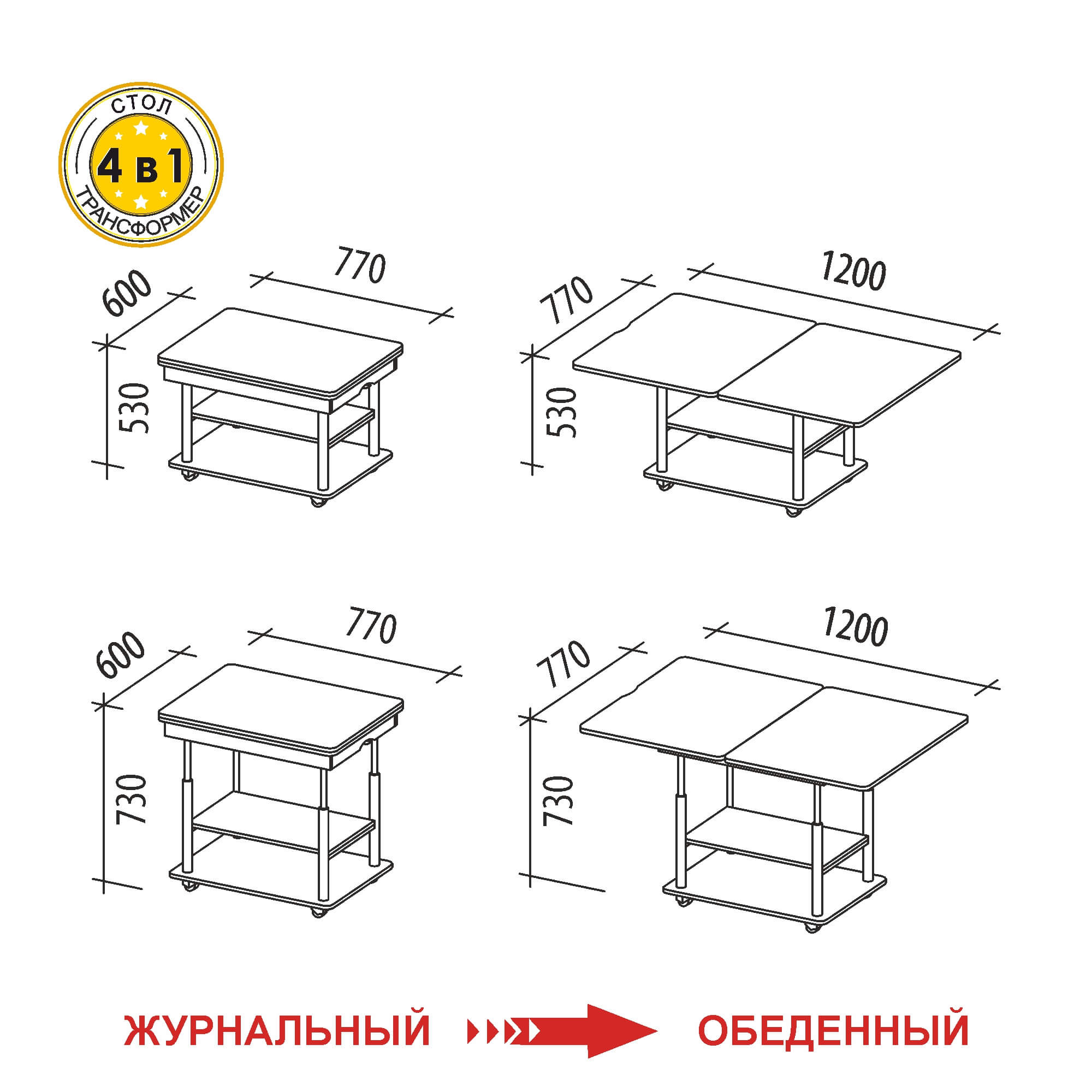 СТОЛ
4 в 1
ТРАНСФОРМЕР

600
770
530

770
1200
530

600
770
730

770
1200
730

ЖУРНАЛЬНЫЙ ОБЕДЕННЫЙ