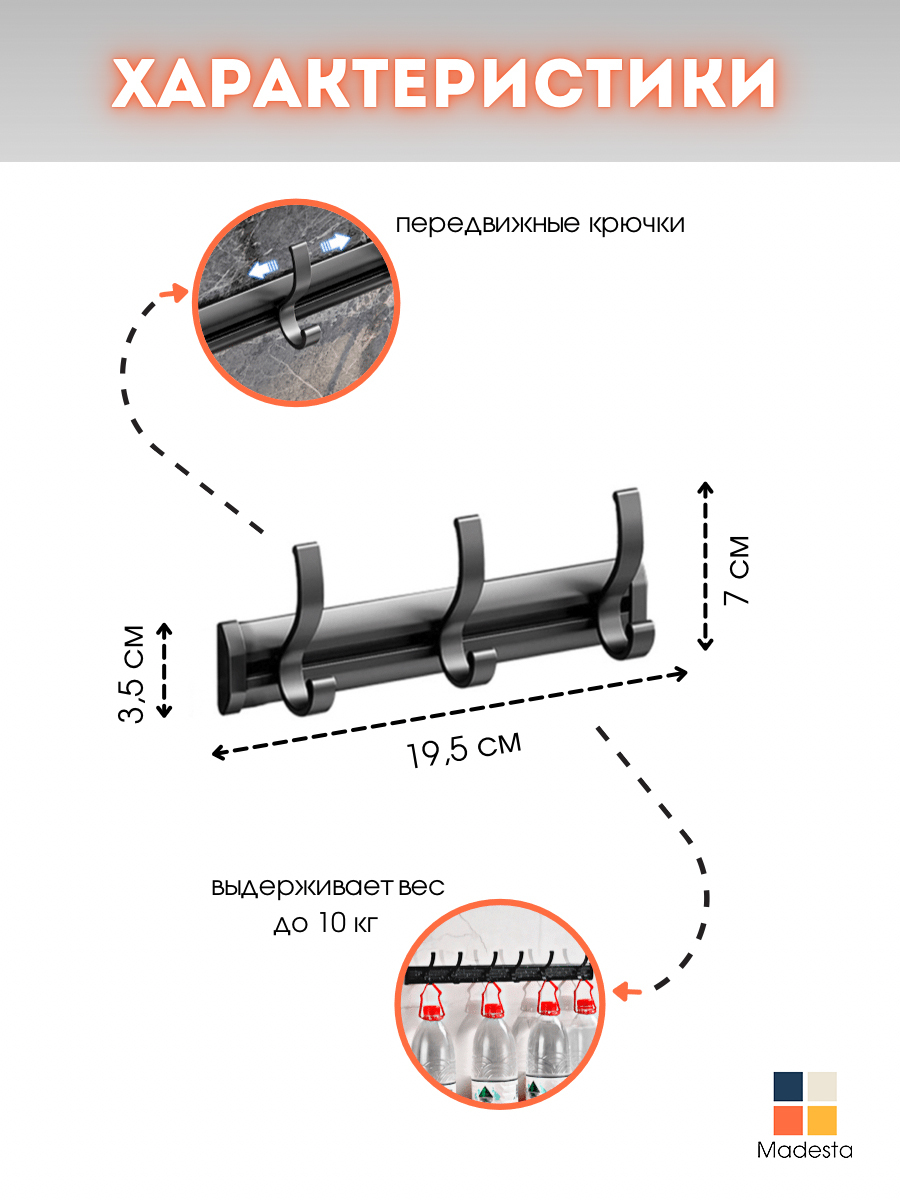 ХАРАКТЕРИСТИКИ

передвижные крючки

7 см

3,5 см

19,5 см

выдерживает вес до 10 кг

Madesta