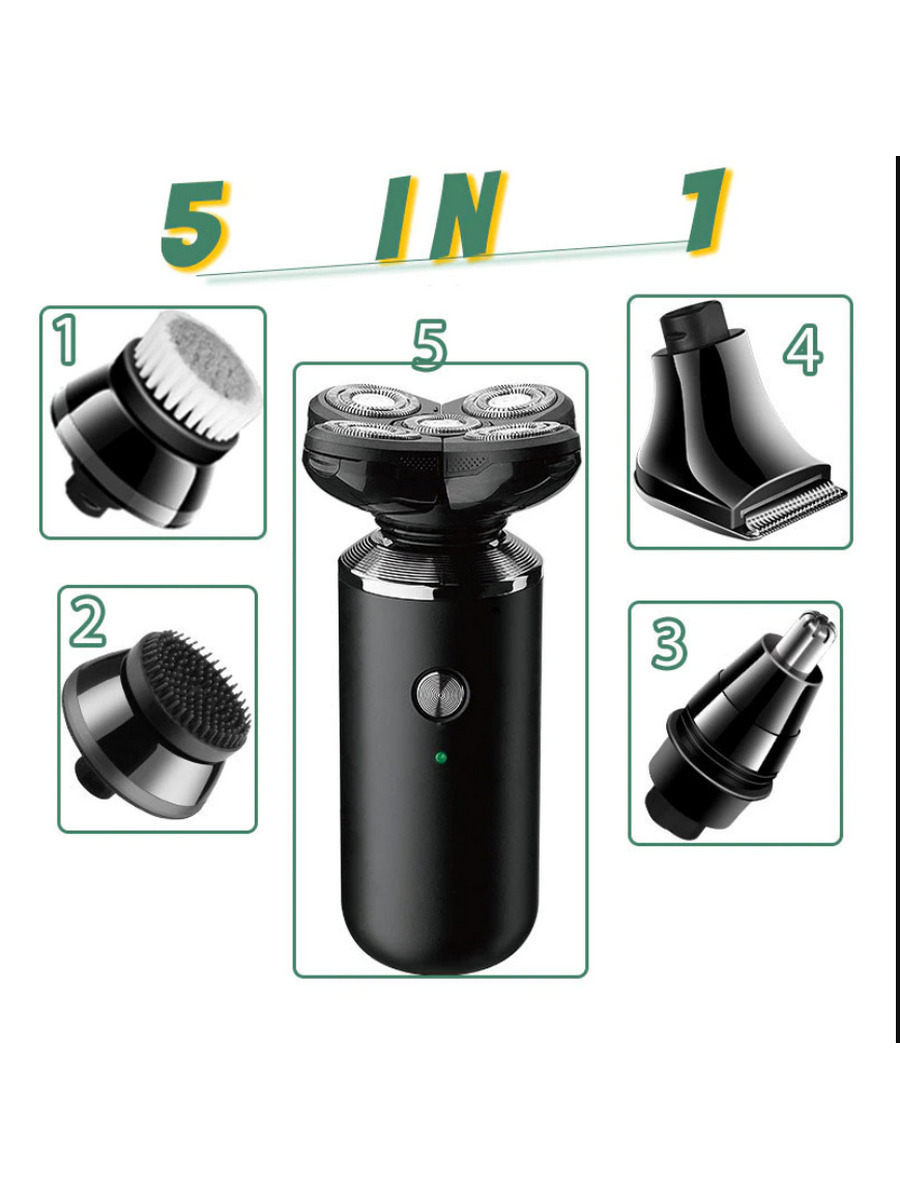 5 IN 1

1

5

4

2

3