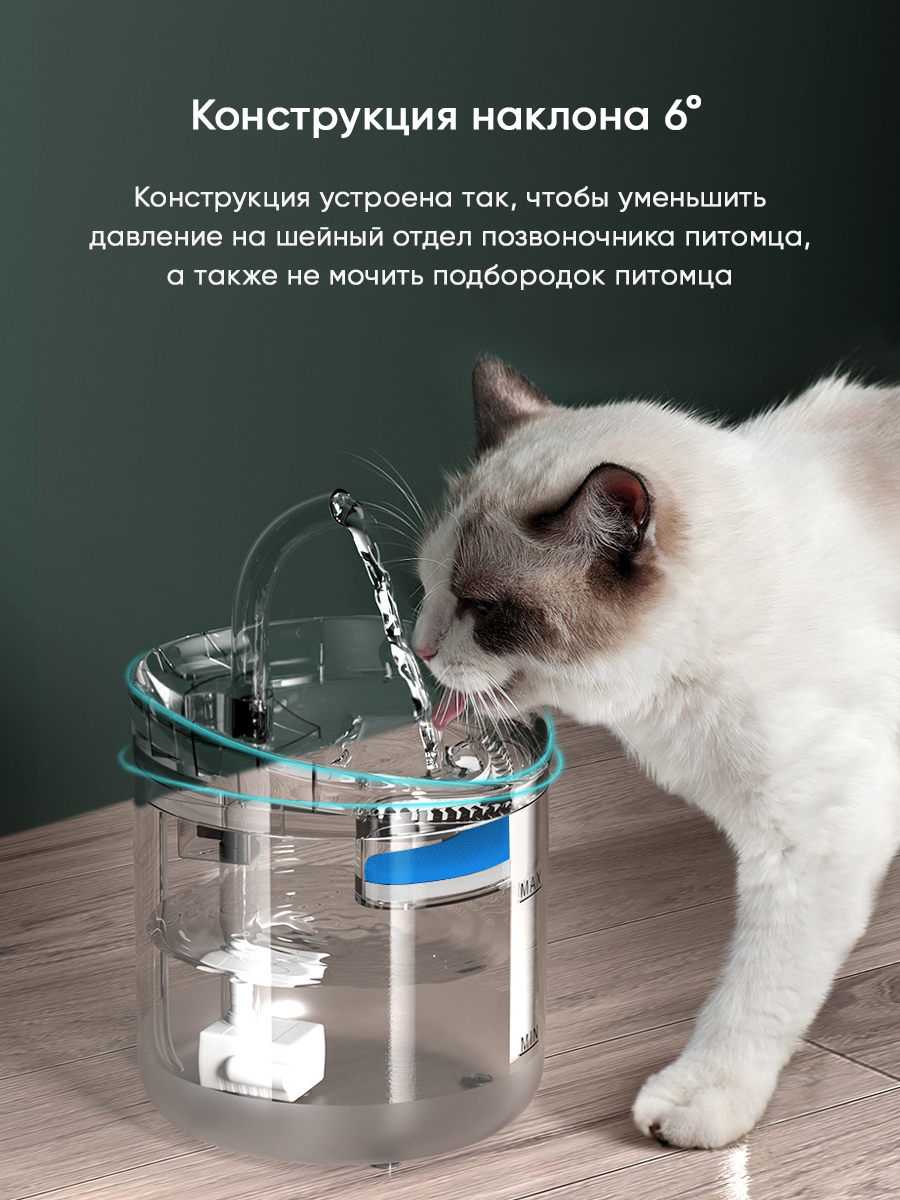 Конструкция наклона 6°

Конструкция устроена так, чтобы уменьшить давление на шейный отдел позвоночника питомца, а также не мочить подбородок питомца

MAX

MIN