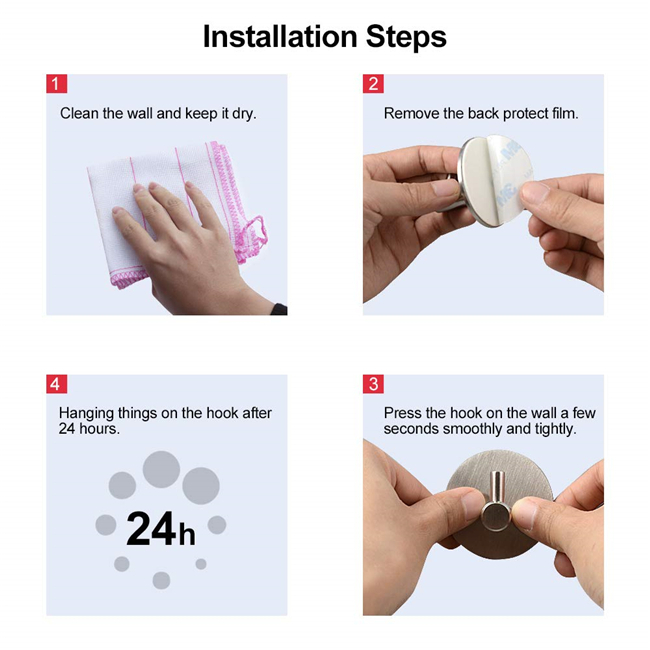 Installation Steps

1
Clean the wall and keep it dry.

2
Remove the back protect film.

4
Hanging things on the hook after 24 hours.

24h

3
Press the hook on the wall a few seconds smoothly and tightly.