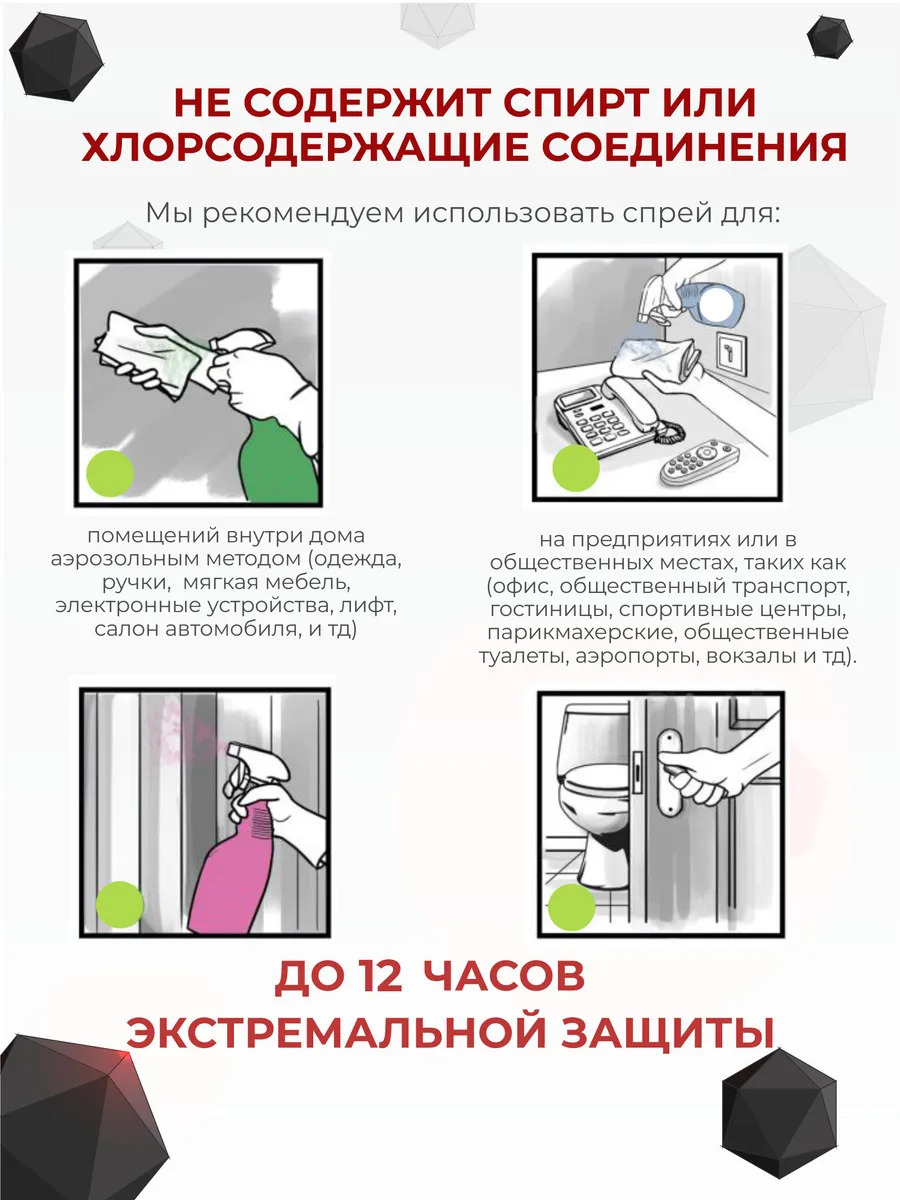 НЕ СОДЕРЖИТ СПИРТ ИЛИ ХЛОРСОДЕРЖАЩИЕ СОЕДИНЕНИЯ

Мы рекомендуем использовать спрей для:

помещений внутри дома аэрозольным методом (одежда, ручки, мягкая мебель, электронные устройства, лифт, салон автомобиля, и тд)

на предприятиях или в общественных местах, таких как (офис, общественный транспорт, гостиницы, спортивные центры, парикмахерские, общественные туалеты, аэропорты, вокзалы и тд).

ДО 12 ЧАСОВ ЭКСТРЕМАЛЬНОЙ ЗАЩИТЫ