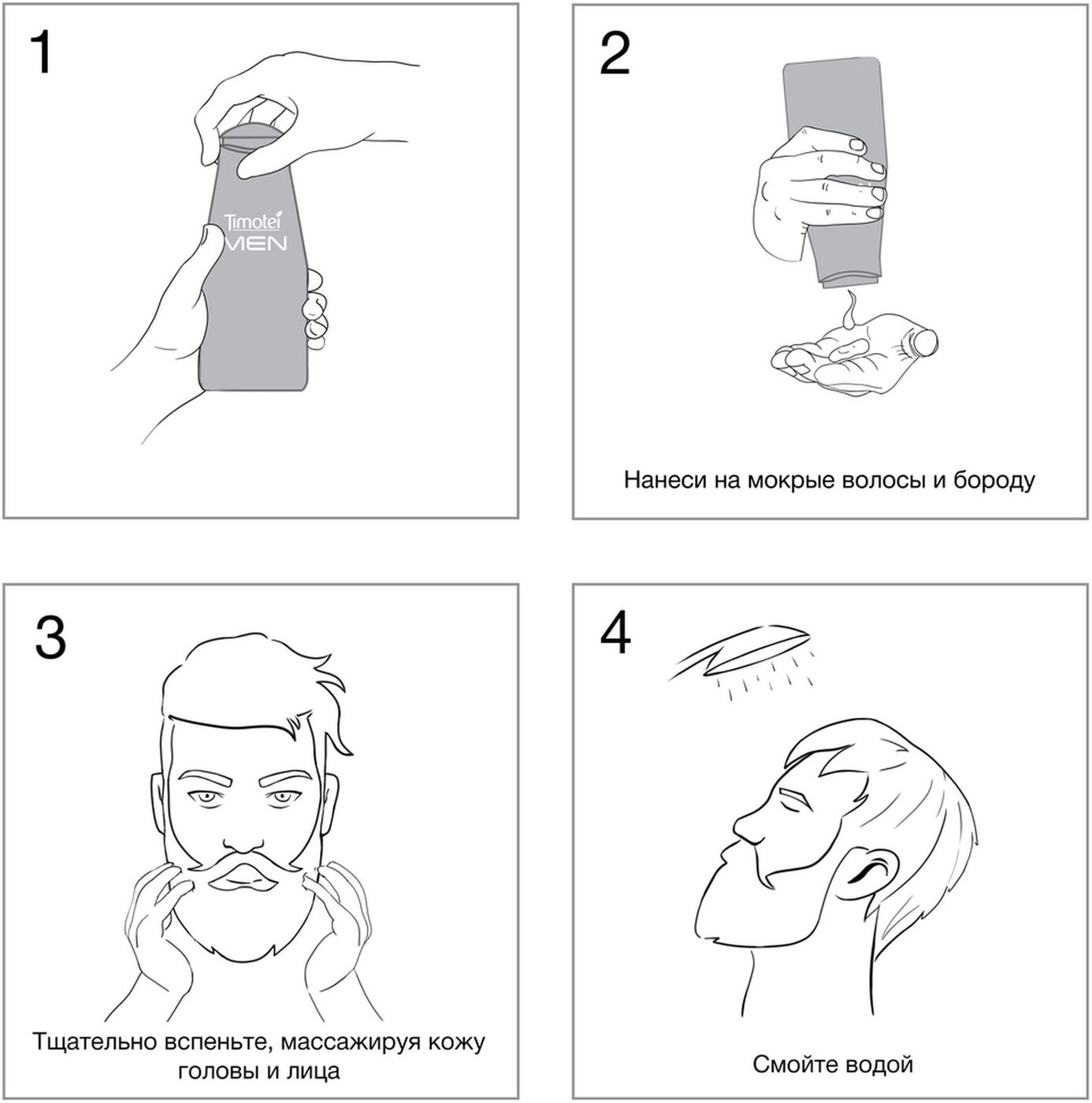 1

Timotei MEN

2

Нанеси на мокрые волосы и бороду

3

Тщательно вспеньте, массажируя кожу головы и лица

4

Смойте водой