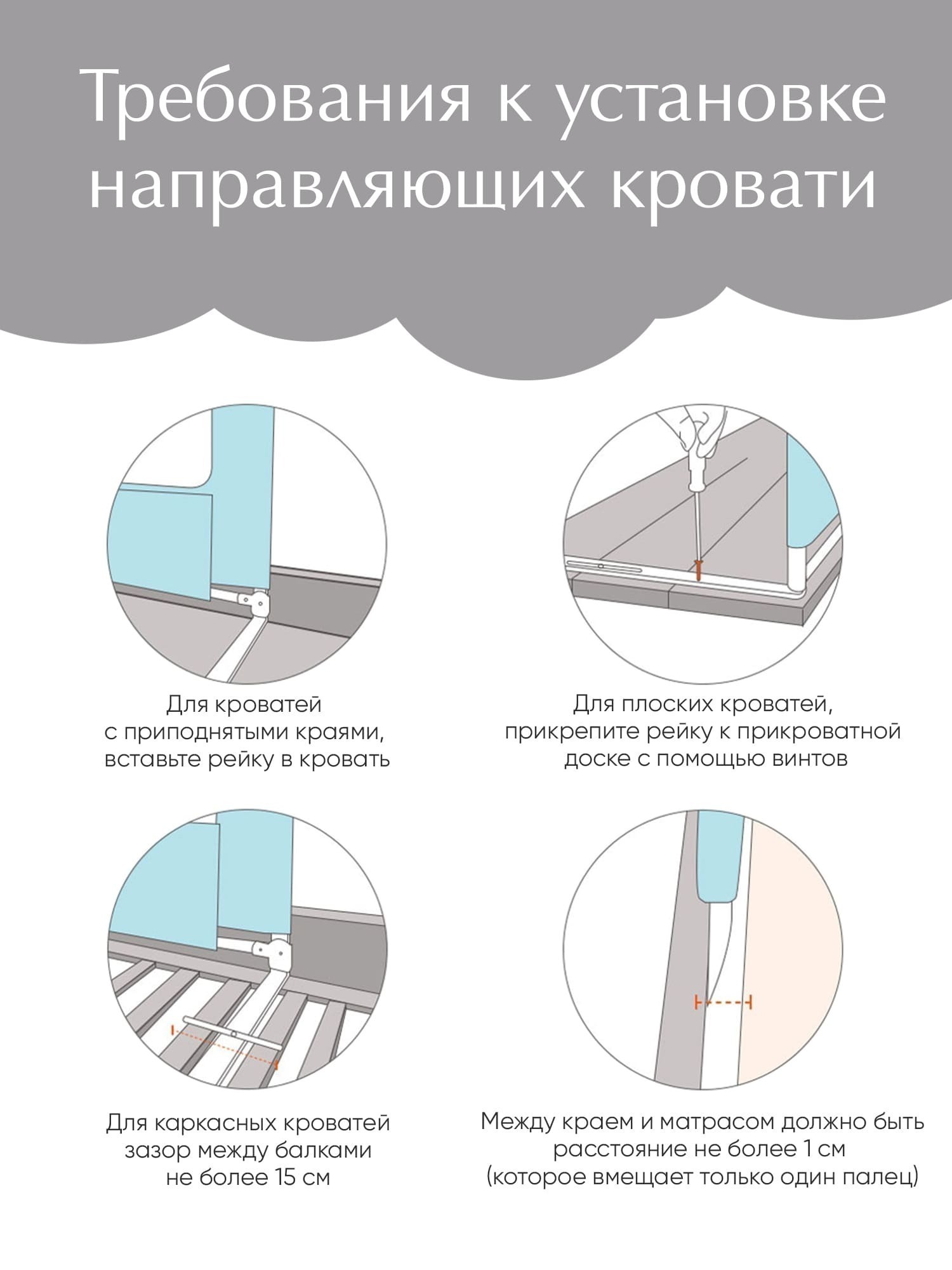 Требования к установке направляющих кровати

Для кроватей с приподнятыми краями, вставьте рейку в кровать

Для плоских кроватей, прикрепите рейку к прикроватной доске с помощью винтов

Для каркасных кроватей зазор между балками не более 15 см

Между краем и матрасом должно быть расстояние не более 1 см (которое вмещает только один палец)