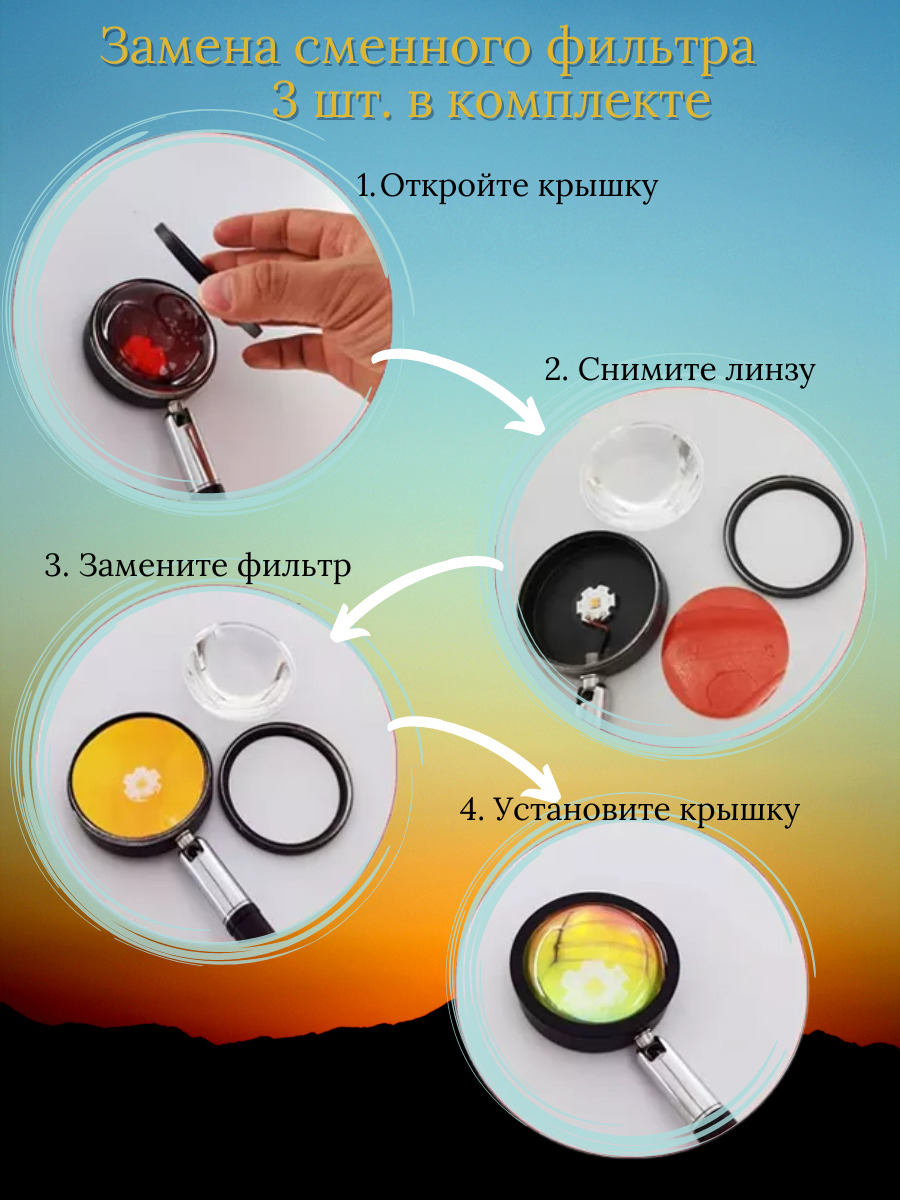 Замена сменного фильтра
3 шт. в комплекте

1.Откройте крышку

2. Снимите линзу

3. Замените фильтр

4. Установите крышку