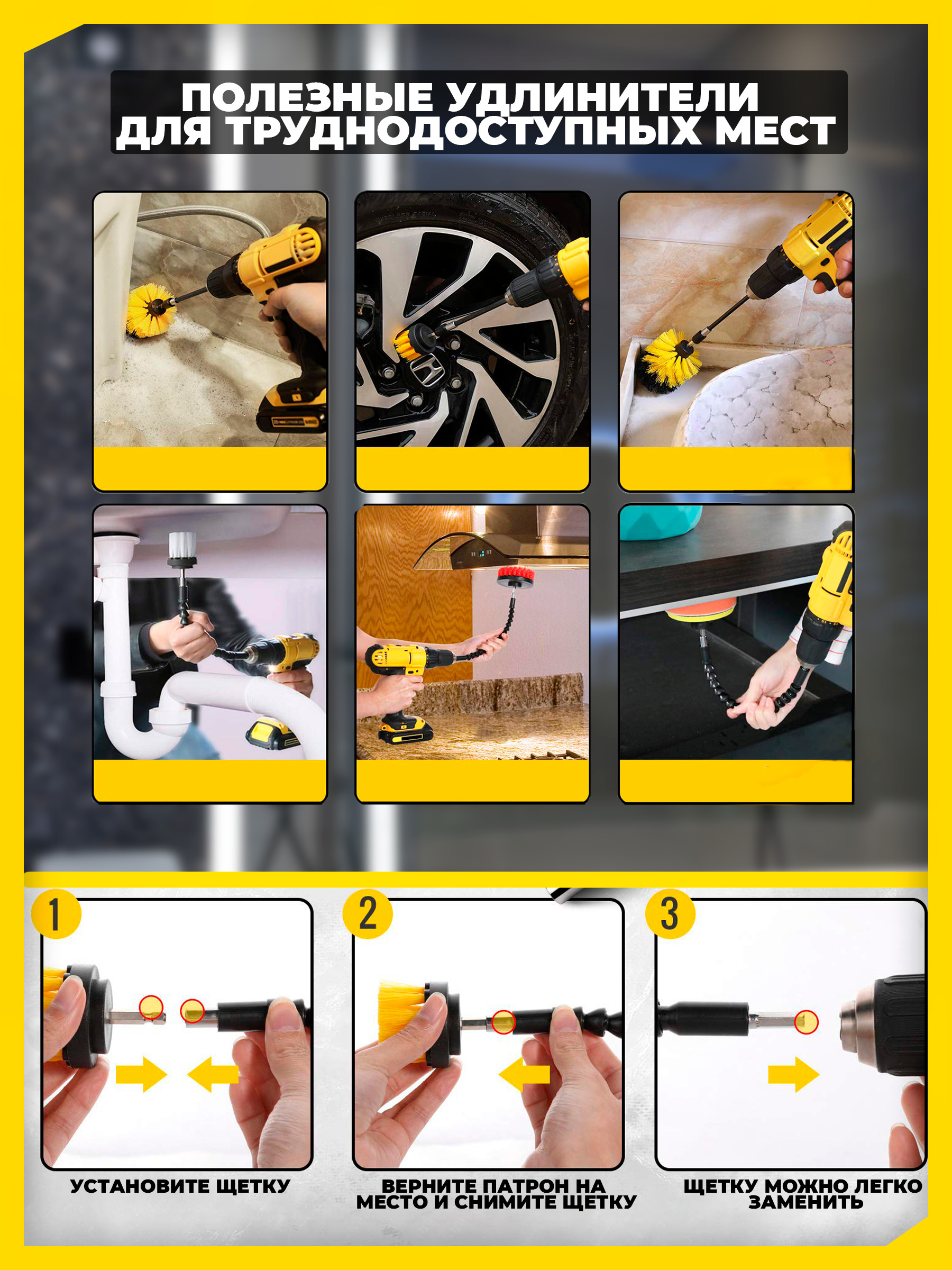 ПОЛЕЗНЫЕ УДЛИНИТЕЛИ ДЛЯ ТРУДНОДОСТУПНЫХ МЕСТ

1

УСТАНОВИТЕ ЩЕТКУ

2

ВЕРНИТЕ ПАТРОН НА МЕСТО И СНИМИТЕ ЩЕТКУ

3

ЩЕТКУ МОЖНО ЛЕГКО ЗАМЕНИТЬ