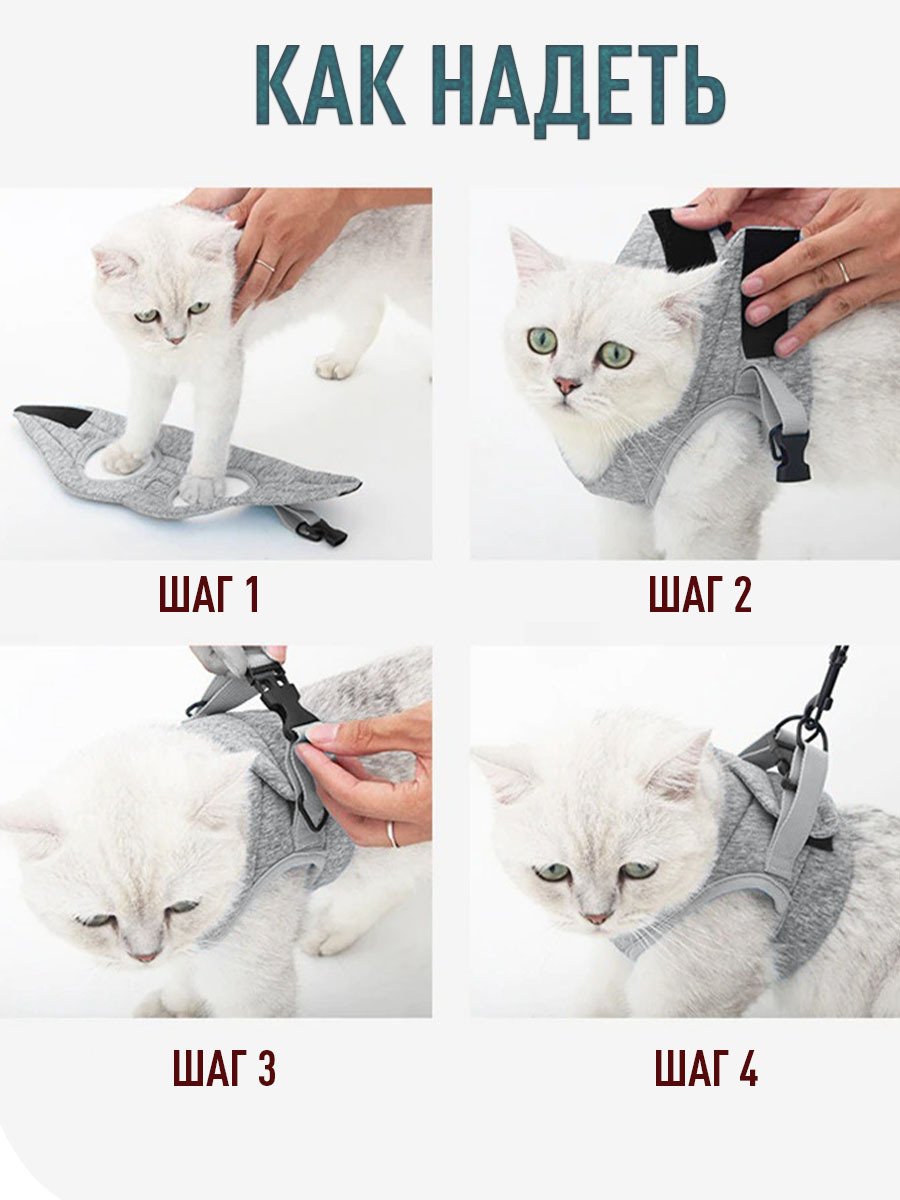 КАК НАДЕТЬ

ШАГ 1

ШАГ 2

ШАГ 3

ШАГ 4