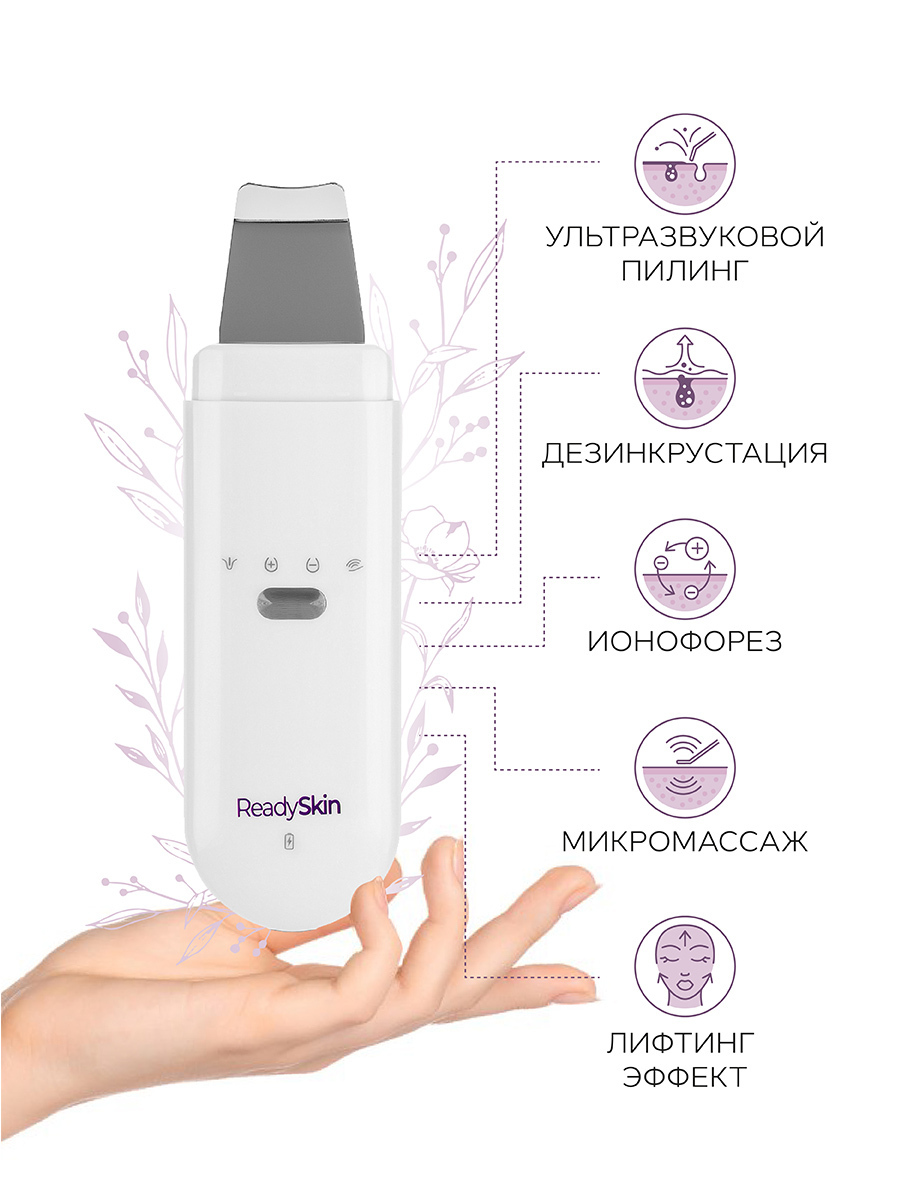 ReadySkin

УЛЬТРАЗВУКОВОЙ ПИЛИНГ

ДЕЗИНКРУСТАЦИЯ

ИОНОФОРЕЗ

МИКРОМАССАЖ

ЛИФТИНГ ЭФФЕКТ