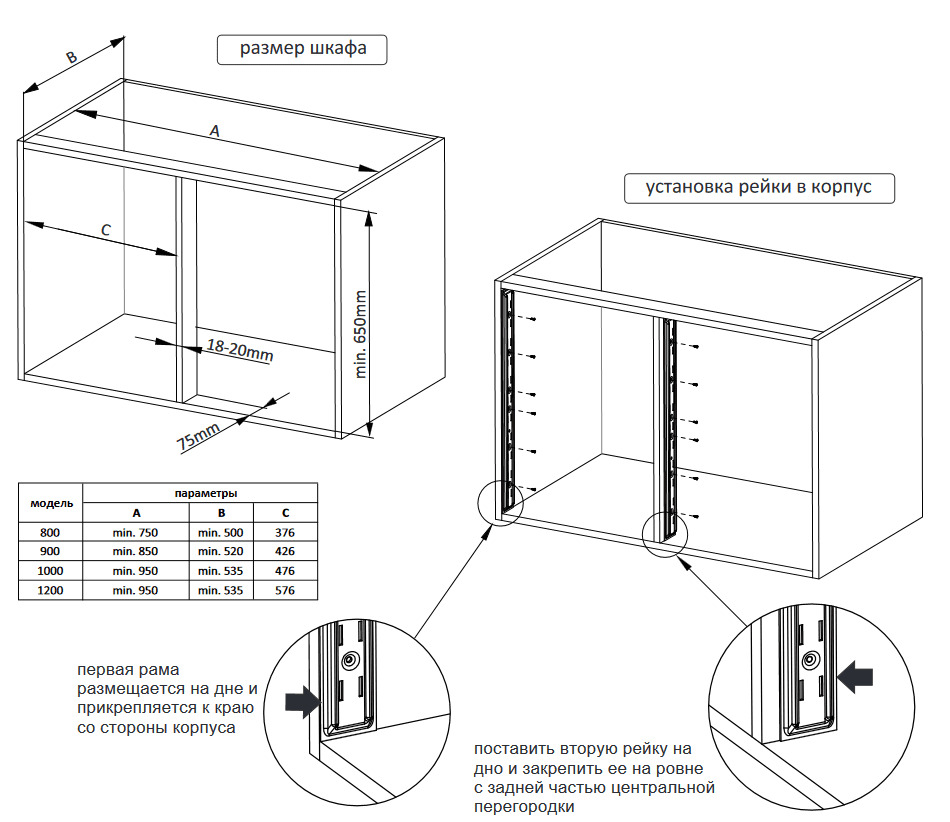 размер шкафа

B

A

C

18-20mm

75mm

min. 650mm

установка рейки в корпус

| модель | параметры | | |
|---|---|---|---|
| | A | B | C |
| 800 | min. 750 | min. 500 | 376 |
| 900 | min. 850 | min. 520 | 426 |
| 1000 | min. 950 | min. 535 | 476 |
| 1200 | min. 950 | min. 535 | 576 |

первая рама размещается на дне и прикрепляется к краю со стороны корпуса

поставить вторую рейку на дно и закрепить ее на ровне с задней частью центральной перегородки