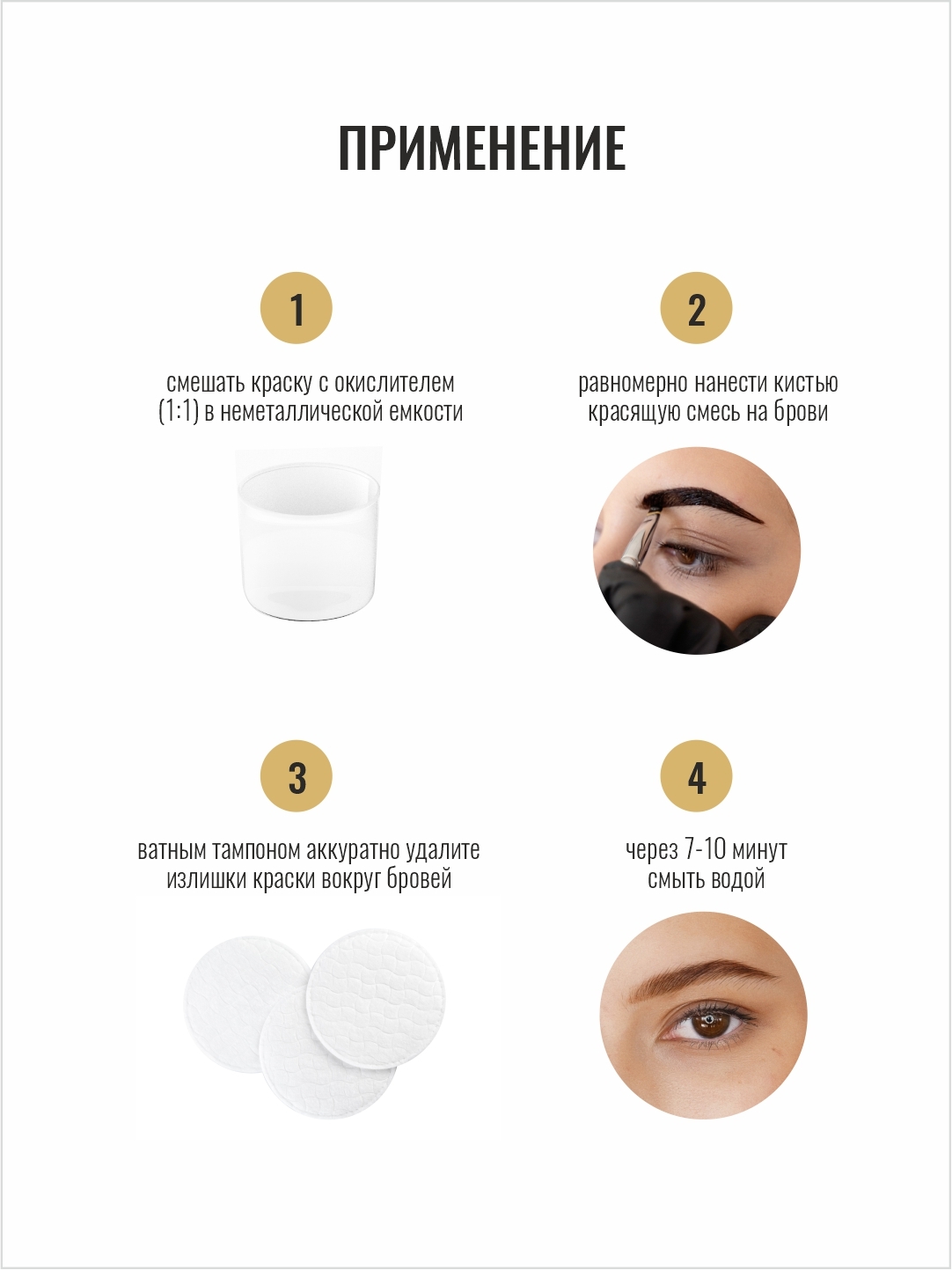 ПРИМЕНЕНИЕ

1

смешать краску с окислителем (1:1) в неметаллической емкости

2

равномерно нанести кистью красящую смесь на брови

3

ватным тампоном аккуратно удалите излишки краски вокруг бровей

4

через 7-10 минут смыть водой