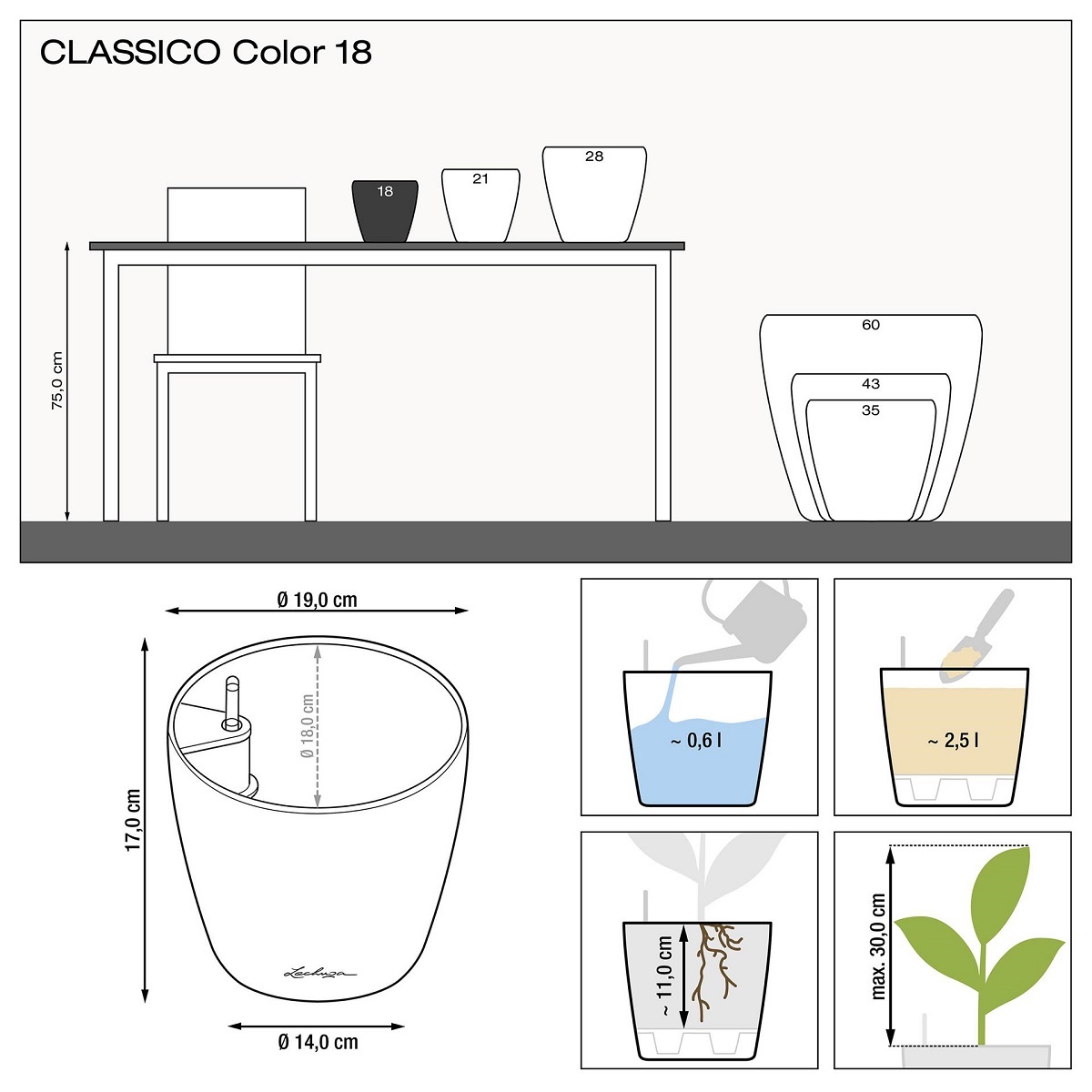 CLASSICO Color 18

18
21
28
60
43
35
75,0 cm

Ø 19,0 cm
Ø 18,0 cm
17,0 cm
Lechuza
Ø 14,0 cm

~ 0,6 l
~ 2,5 l
~ 11,0 cm
max. 30,0 cm