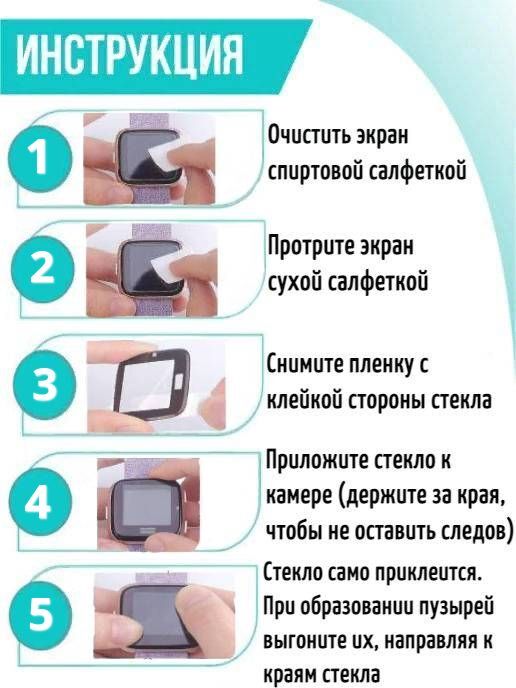 ИНСТРУКЦИЯ

1

Очистить экран спиртовой салфеткой

2

Протрите экран сухой салфеткой

3

Снимите пленку с клейкой стороны стекла

4

Приложите стекло к камере (держите за края, чтобы не оставить следов)

5

Стекло само приклеится. При образовании пузырей выгоните их, направляя к краям стекла