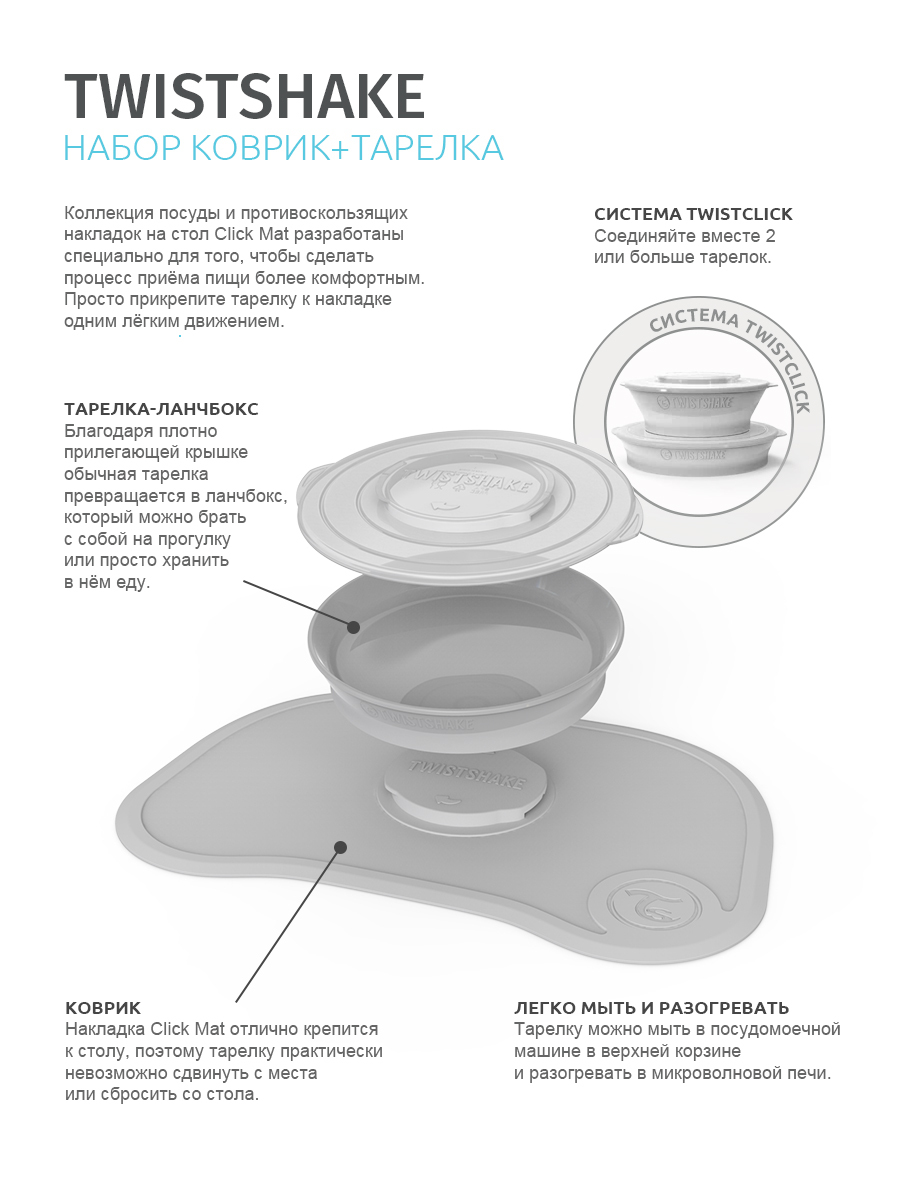 TWISTSHAKE
НАБОР КОВРИК+ТАРЕЛКА

Коллекция посуды и противоскользящих накладок на стол Click Mat разработаны специально для того, чтобы сделать процесс приёма пищи более комфортным. Просто прикрепите тарелку к накладке одним лёгким движением.

СИСТЕМА TWISTCLICK
Соединяйте вместе 2 или больше тарелок.

СИСТЕМА TWISTCLICK

TWISTSHAKE

TWISTSHAKE

ТАРЕЛКА-ЛАНЧБОКС
Благодаря плотно прилегающей крышке обычная тарелка превращается в ланчбокс, который можно брать с собой на прогулку или просто хранить в нём еду.

TWISTSHAKE

TWISTSHAKE

TWISTSHAKE

КОВРИК
Накладка Click Mat отлично крепится к столу, поэтому тарелку практически невозможно сдвинуть с места или сбросить со стола.

ЛЕГКО МЫТЬ И РАЗОГРЕВАТЬ
Тарелку можно мыть в посудомоечной машине в верхней корзине и разогревать в микроволновой печи.