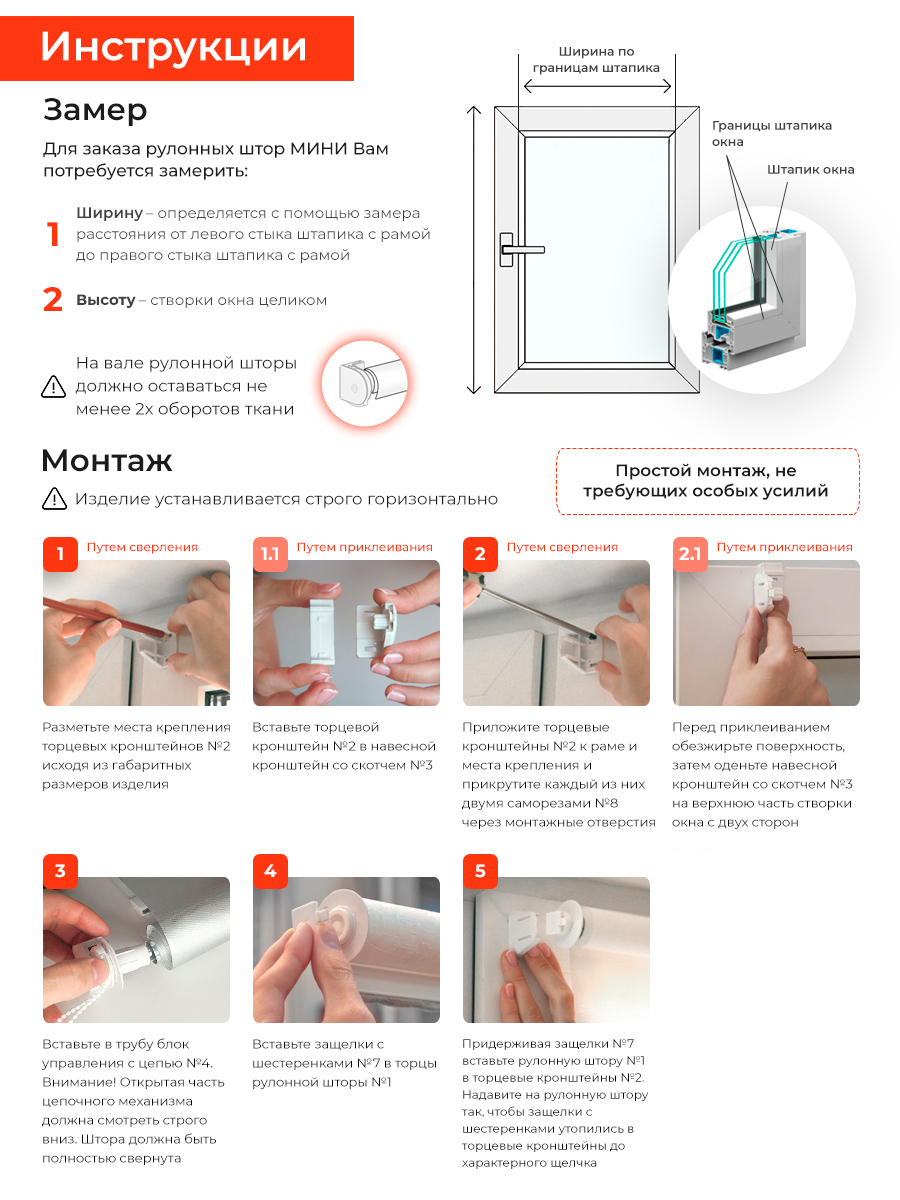 Инструкции

Замер

Для заказа рулонных штор МИНИ Вам потребуется замерить:

1 Ширину – определяется с помощью замера расстояния от левого стыка штапика с рамой до правого стыка штапика с рамой

2 Высоту – створки окна целиком

На вале рулонной шторы должно оставаться не менее 2х оборотов ткани

Ширина по границам штапика

Границы штапика окна

Штапик окна

Монтаж

Изделие устанавливается строго горизонтально

Простой монтаж, не требующих особых усилий

1 Путем сверления

Разметьте места крепления торцевых кронштейнов №2 исходя из габаритных размеров изделия

1.1 Путем приклеивания

Вставьте торцевой кронштейн №2 в навесной кронштейн со скотчем №3

2 Путем сверления

Приложите торцевые кронштейны №2 к раме и места крепления и прикрутите каждый из них двумя саморезами №8 через монтажные отверстия

2.1 Путем приклеивания

Перед приклеиванием обезжирьте поверхность, затем оденьте навесной кронштейн со скотчем №3 на верхнюю часть створки окна с двух сторон

3

Вставьте в трубу блок управления с цепью №4. Внимание! Открытая часть цепочного механизма должна смотреть строго вниз. Штора должна быть полностью свернута

4

Вставьте защелки с шестеренками №7 в торцы рулонной шторы №1

5

Придерживая защелки №7 вставьте рулонную штору №1 в торцевые кронштейны №2. Надавите на рулонную штору так, чтобы защелки с шестеренками утопились в торцевые кронштейны до характерного щелчка