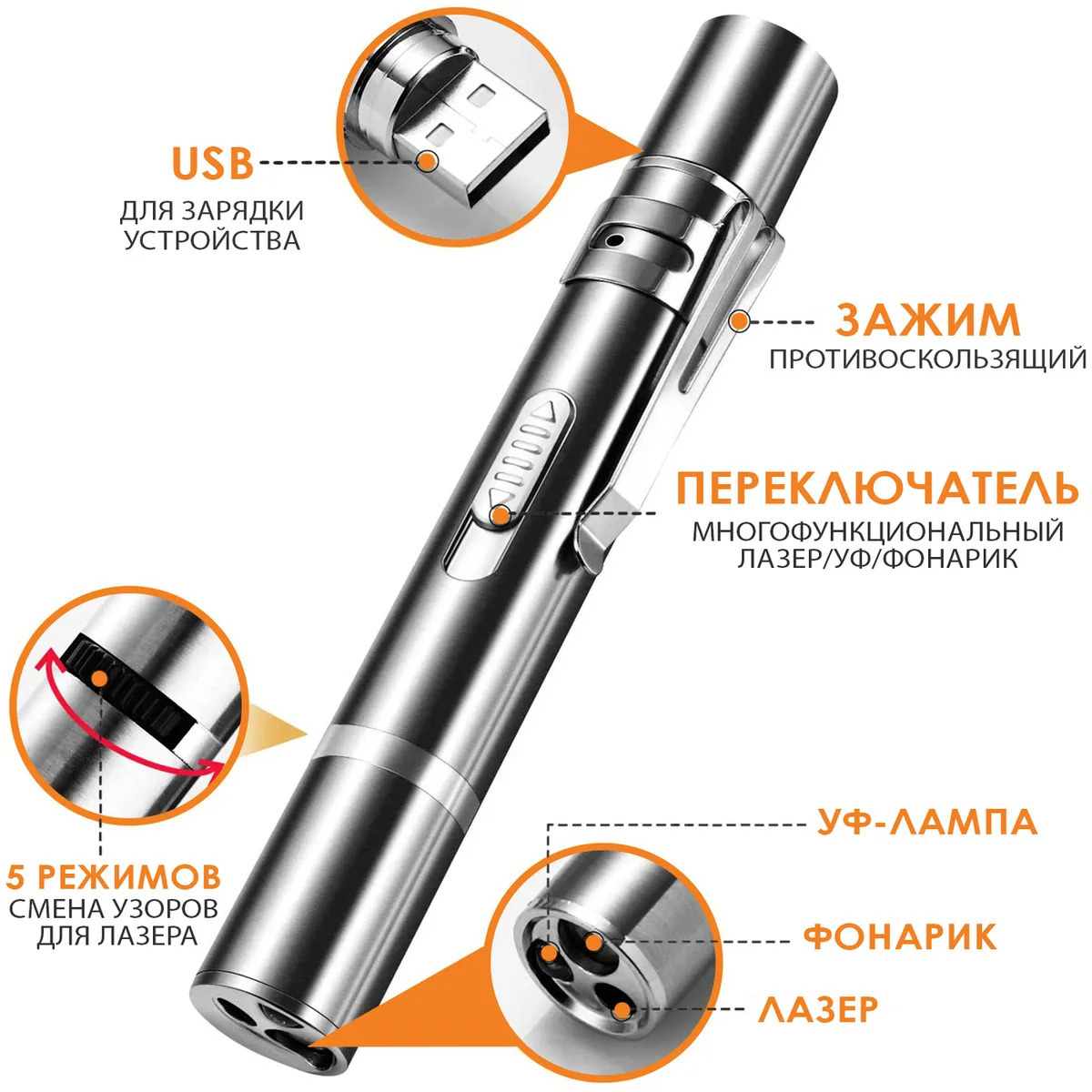 USB
ДЛЯ ЗАРЯДКИ УСТРОЙСТВА

ЗАЖИМ
ПРОТИВОСКОЛЬЗЯЩИЙ

ПЕРЕКЛЮЧАТЕЛЬ
МНОГОФУНКЦИОНАЛЬНЫЙ ЛАЗЕР/УФ/ФОНАРИК

5 РЕЖИМОВ
СМЕНА УЗОРОВ ДЛЯ ЛАЗЕРА

УФ-ЛАМПА

ФОНАРИК

ЛАЗЕР