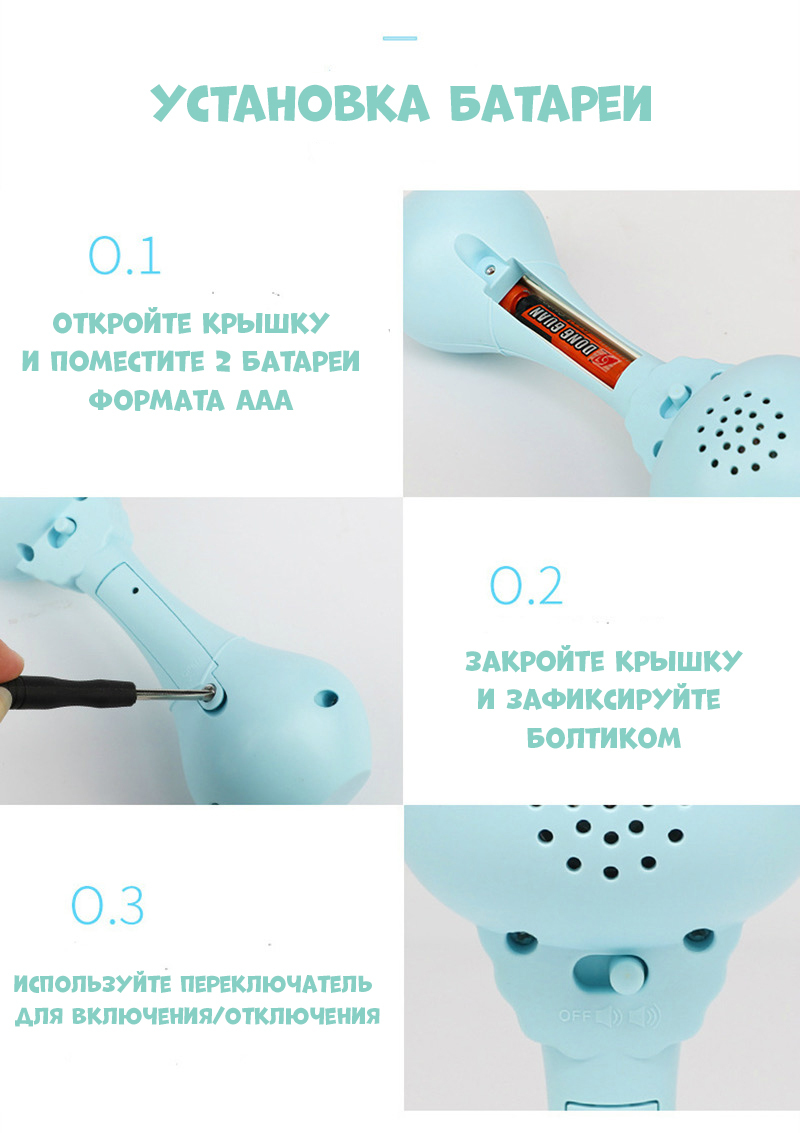 УСТАНОВКА БАТАРЕИ

0.1

ОТКРОЙТЕ КРЫШКУ И ПОМЕСТИТЕ 2 БАТАРЕИ ФОРМАТА ААА

DONG GUAN

0.2

ЗАКРОЙТЕ КРЫШКУ И ЗАФИКСИРУЙТЕ БОЛТИКОМ

0.3

ИСПОЛЬЗУЙТЕ ПЕРЕКЛЮЧАТЕЛЬ ДЛЯ ВКЛЮЧЕНИЯ/ОТКЛЮЧЕНИЯ

OFF