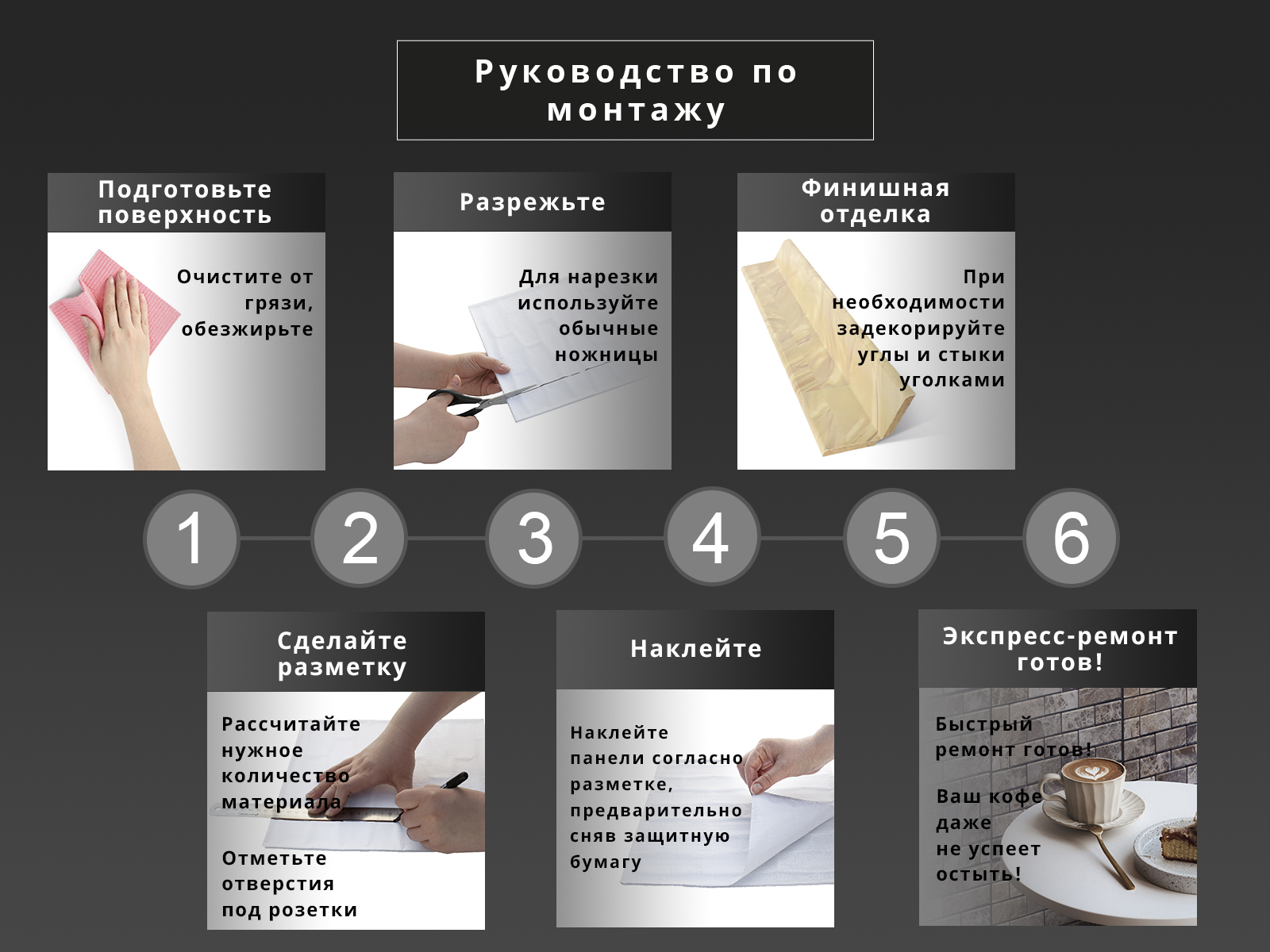 Руководство по монтажу

Подготовьте поверхность

Очистите от грязи, обезжирьте

Разрежьте

Для нарезки используйте обычные ножницы

Финишная отделка

При необходимости задекорируйте углы и стыки уголками

1

2

3

4

5

6

Сделайте разметку

Рассчитайте нужное количество материала

Отметьте отверстия под розетки

Наклейте

Наклейте панели согласно разметке, предварительно сняв защитную бумагу

Экспресс-ремонт готов!

Быстрый ремонт готов!

Ваш кофе даже не успеет остыть!