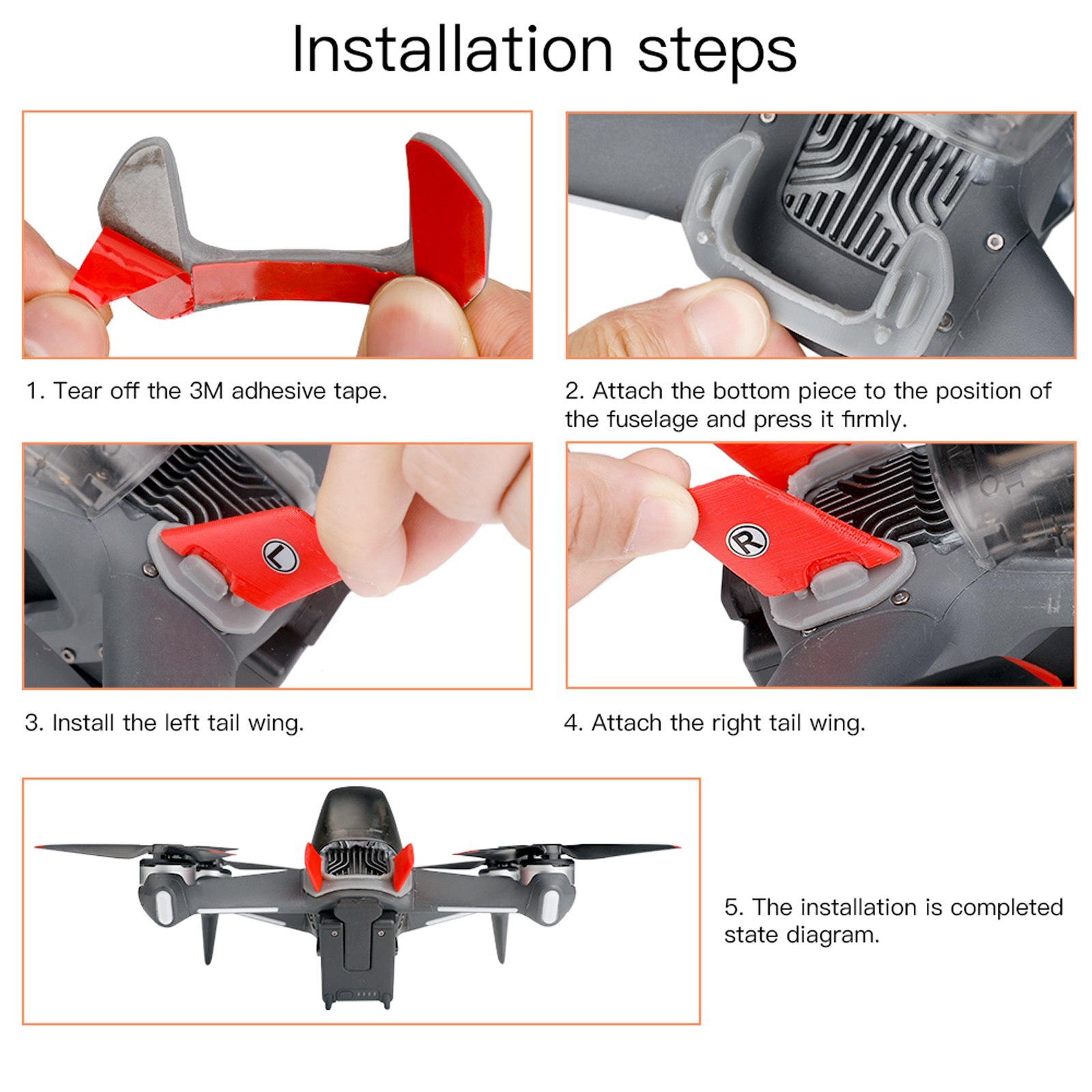 Installation steps

1. Tear off the 3M adhesive tape.

2. Attach the bottom piece to the position of the fuselage and press it firmly.

L

R

3. Install the left tail wing.

4. Attach the right tail wing.

5. The installation is completed state diagram.