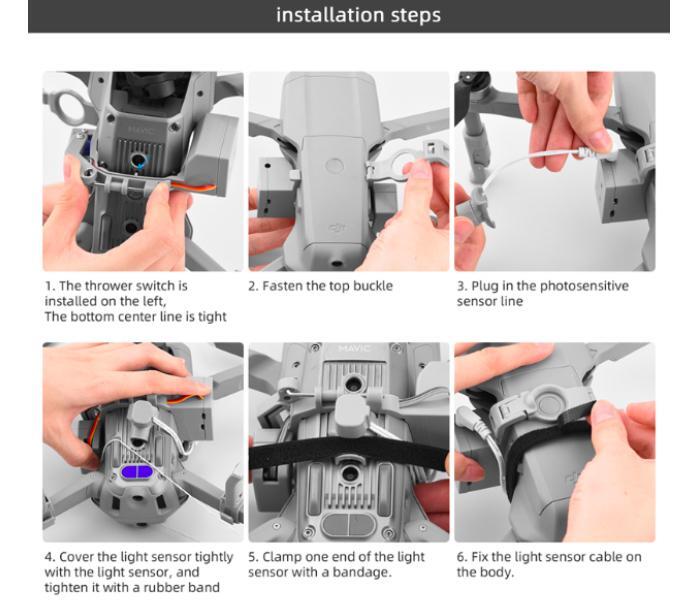 installation steps

MAVIC

1. The thrower switch is installed on the left,
The bottom center line is tight

2. Fasten the top buckle

3. Plug in the photosensitive sensor line

MAVIC

4. Cover the light sensor tightly with the light sensor, and tighten it with a rubber band

5. Clamp one end of the light sensor with a bandage.

6. Fix the light sensor cable on the body.