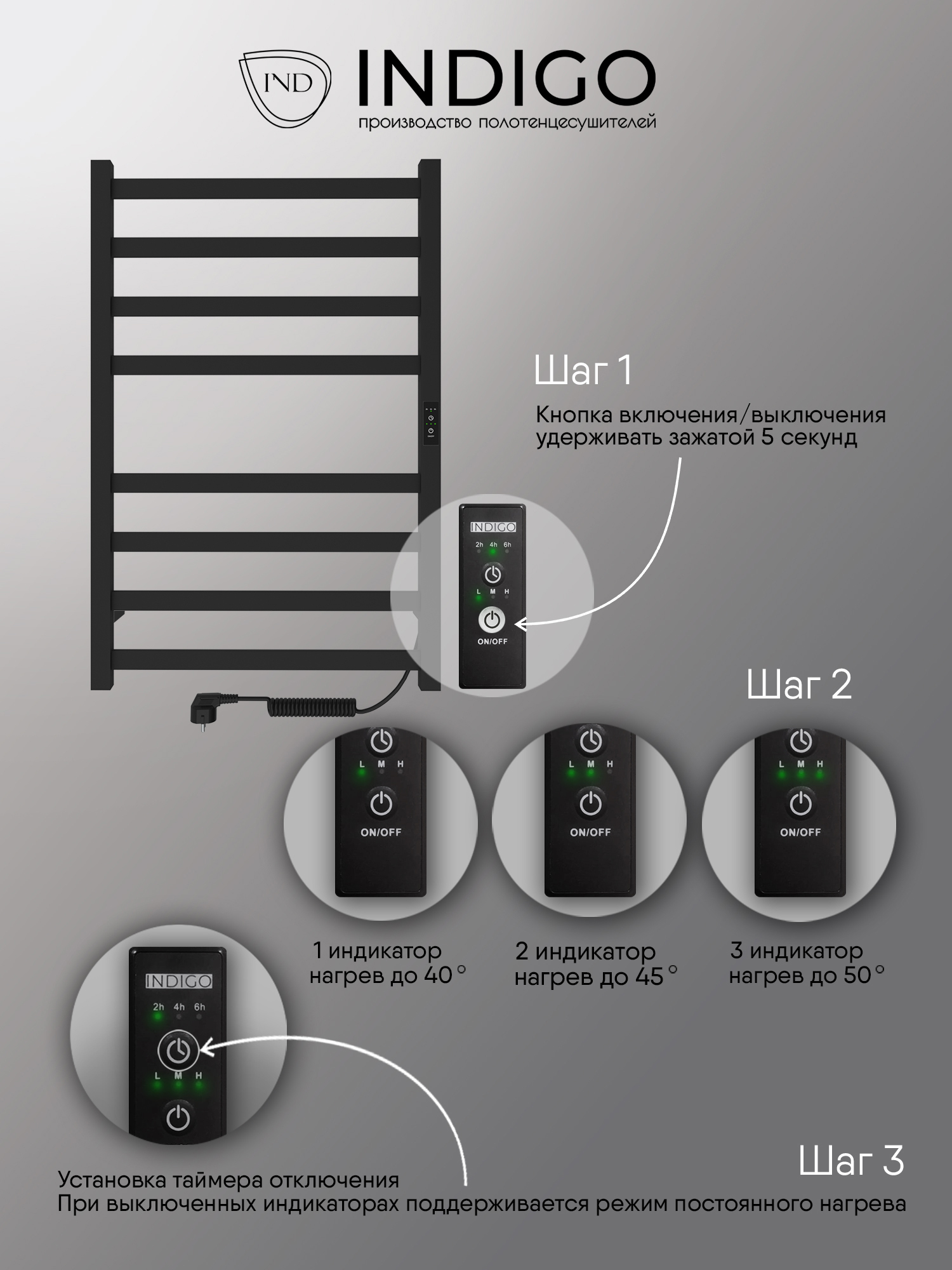 IND INDIGO
производство полотенцесушителей

Шаг 1
Кнопка включения/выключения удерживать зажатой 5 секунд

INDIGO
2h 4h 6h
L M H
ON/OFF

Шаг 2

L M H
ON/OFF

L M H
ON/OFF

L M H
ON/OFF

1 индикатор
нагрев до 40°

2 индикатор
нагрев до 45°

3 индикатор
нагрев до 50°

INDIGO
2h 4h 6h
L M H

Шаг 3

Установка таймера отключения
При выключенных индикаторах поддерживается режим постоянного нагрева