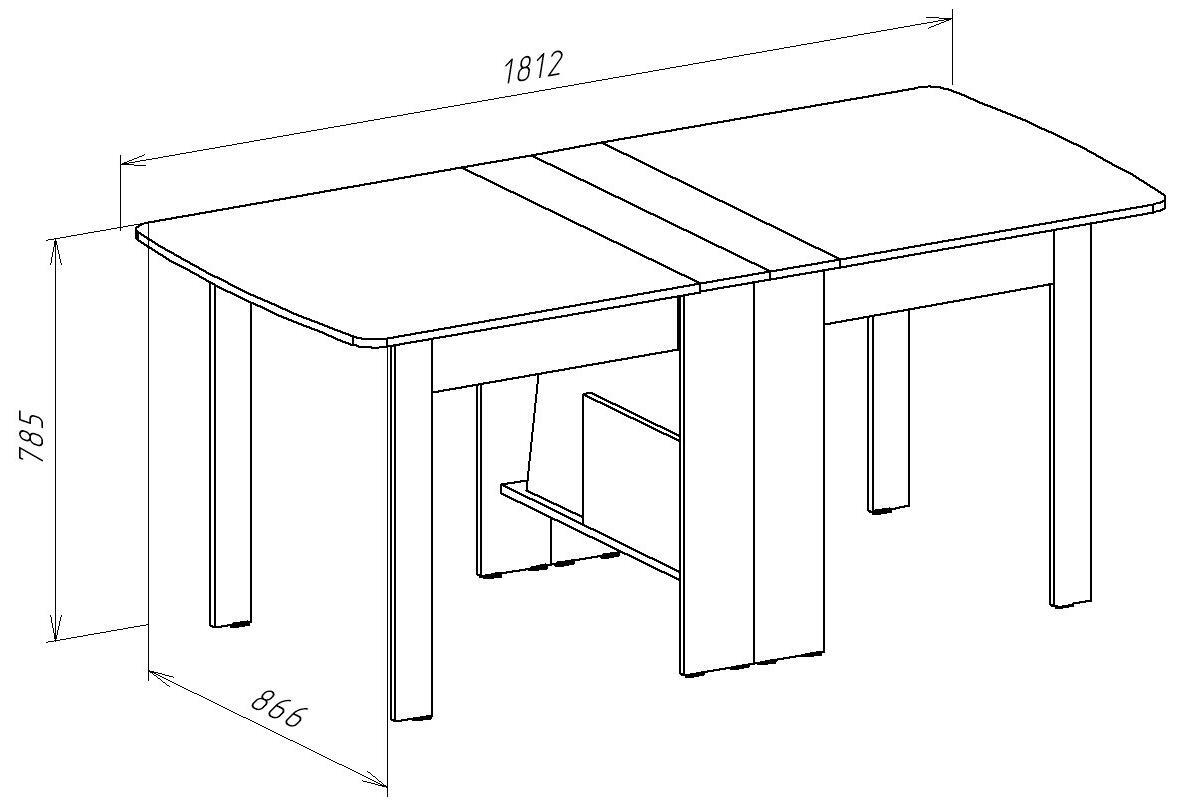 1812

785

866