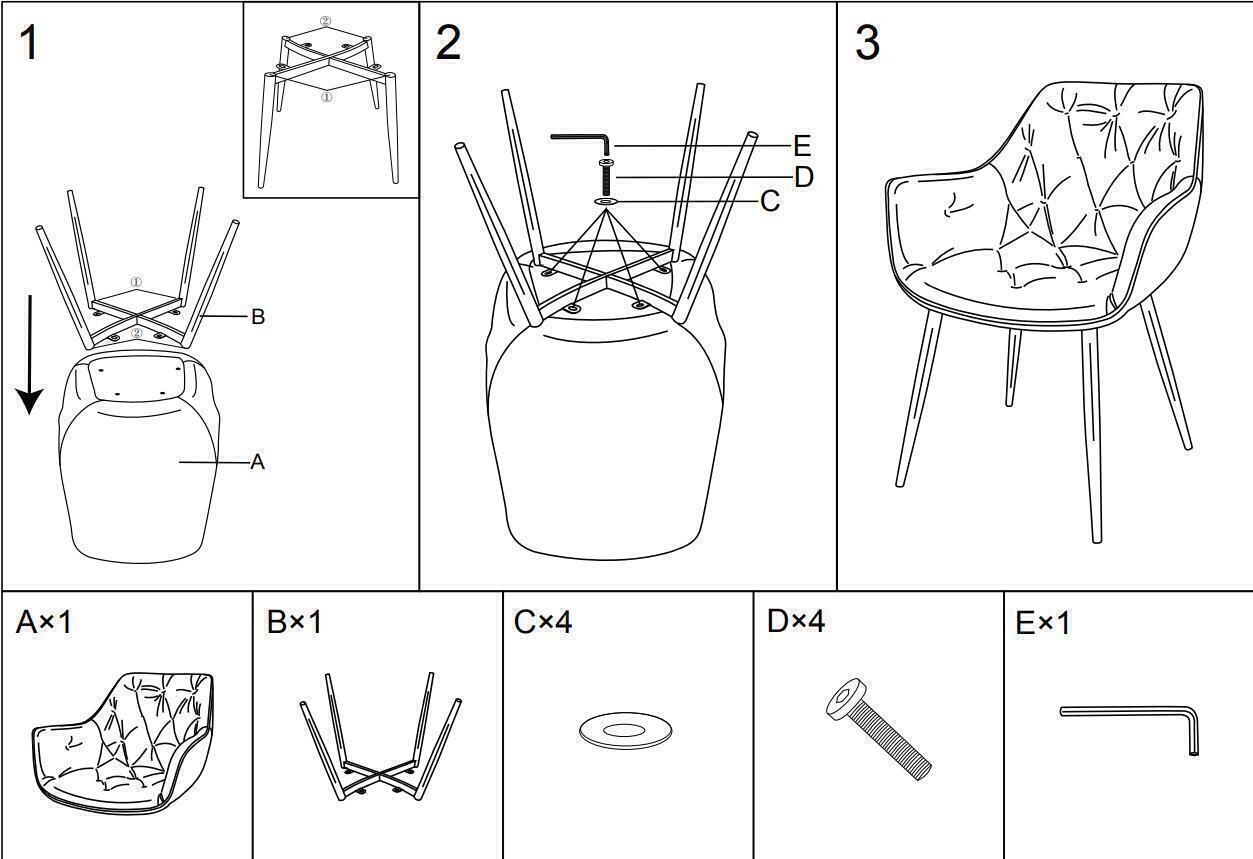 1

②
①

①
②
B

A

2

E
D
C

3

A×1

B×1

C×4

D×4

E×1