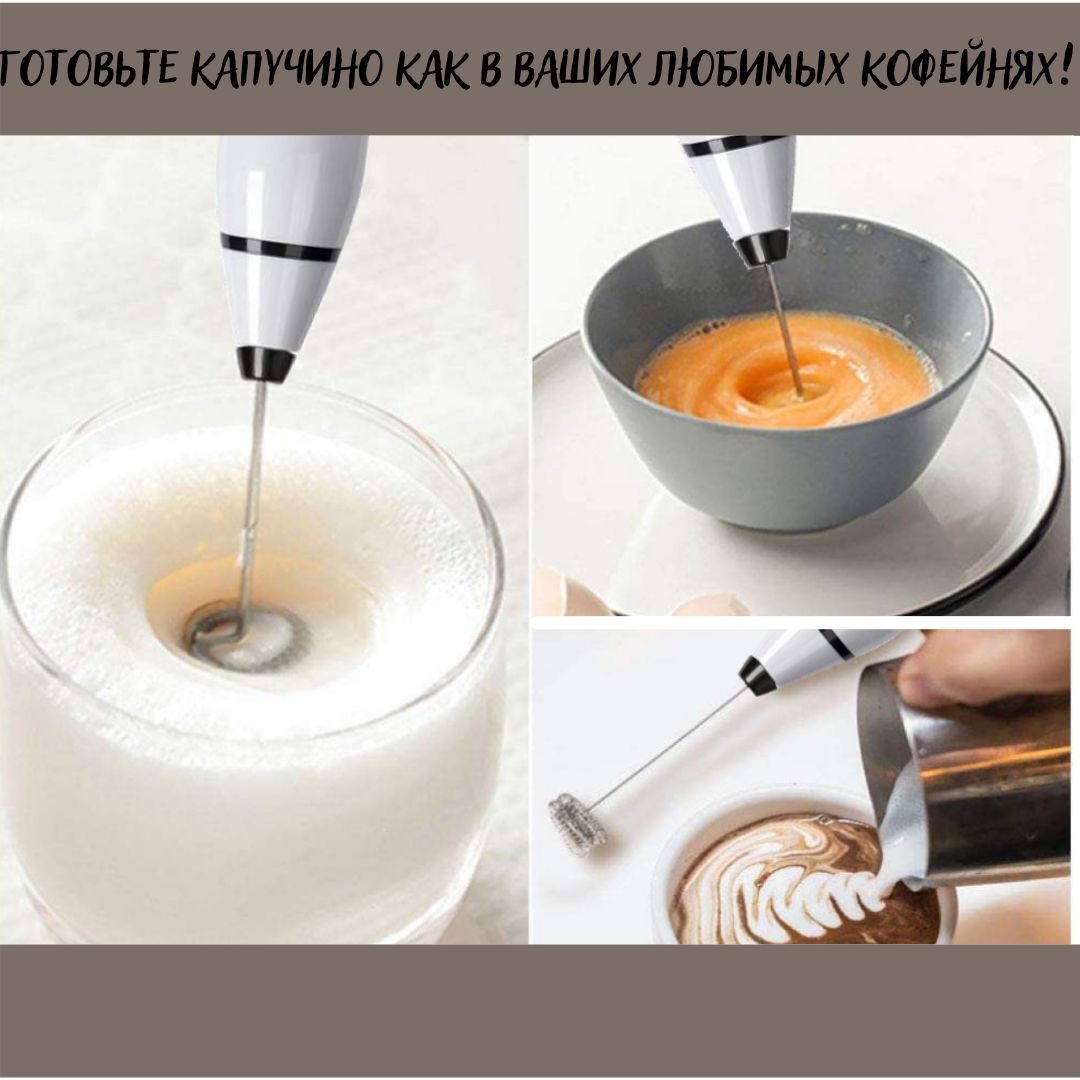 ГОТОВЬТЕ КАПУЧИНО КАК В ВАШИХ ЛЮБИМЫХ КОФЕЙНЯХ!