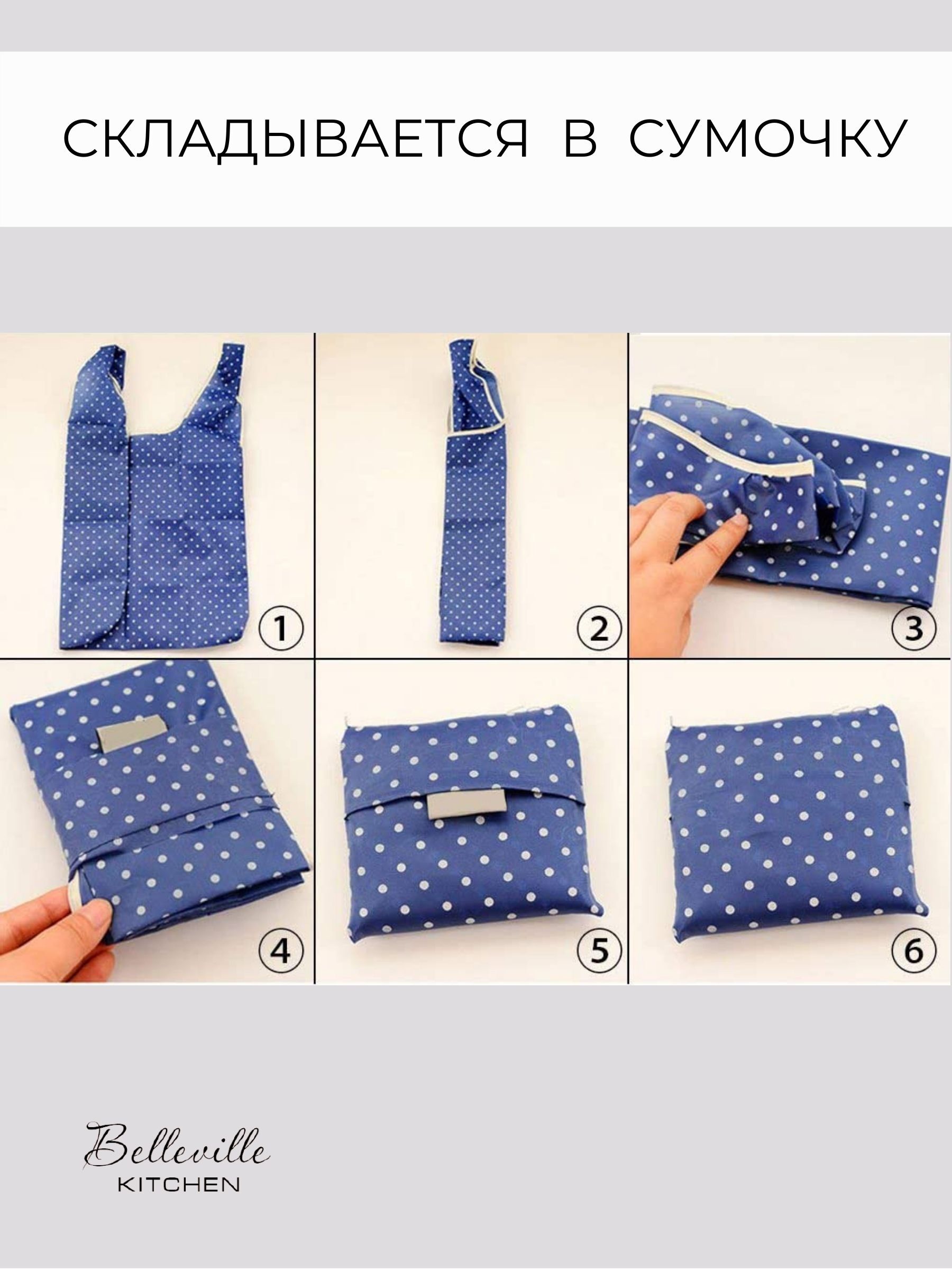 СКЛАДЫВАЕТСЯ В СУМОЧКУ

1

2

3

4

5

6

Belleville
KITCHEN