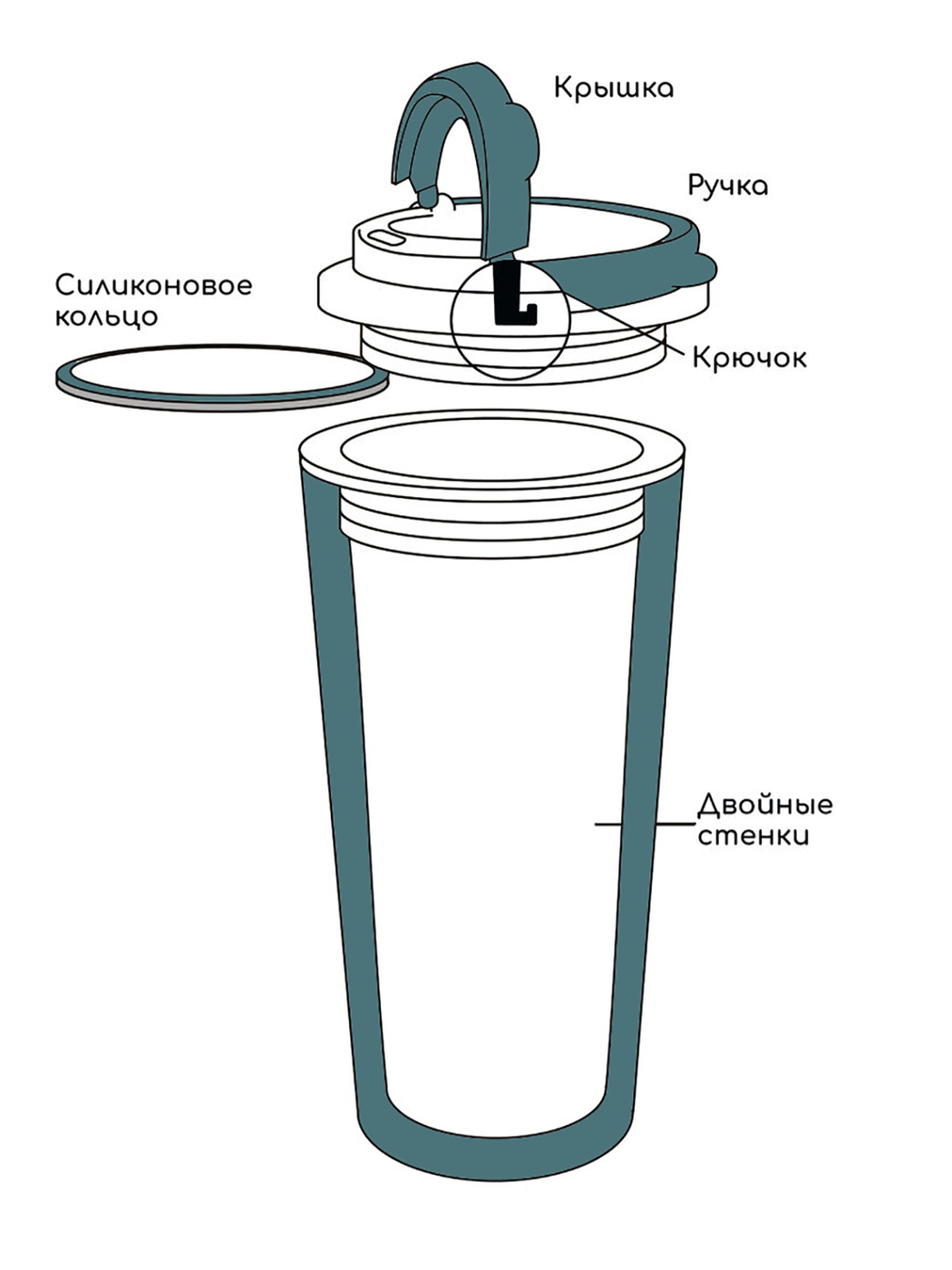 Крышка

Ручка

Силиконовое кольцо

Крючок

Двойные стенки