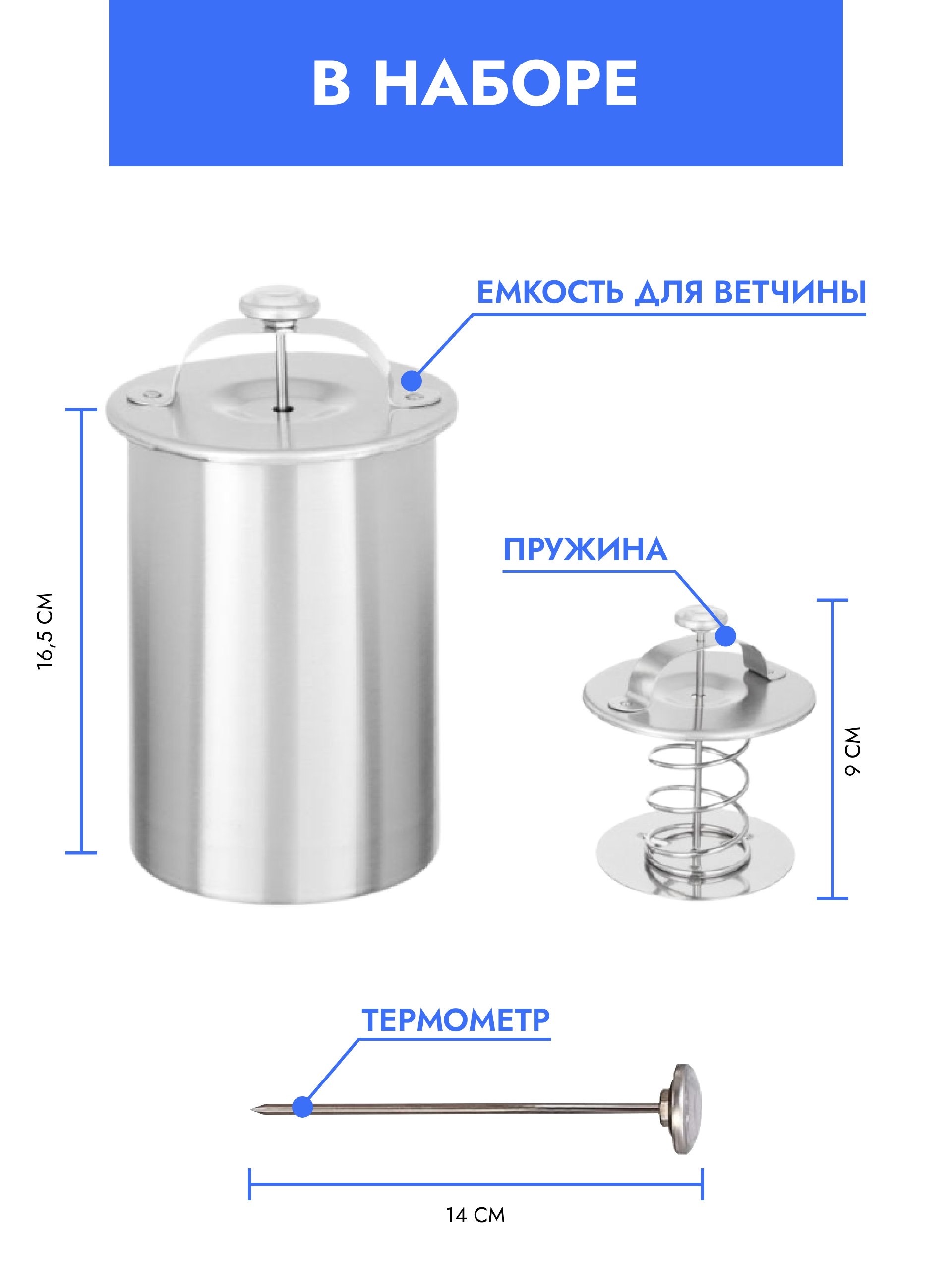 В НАБОРЕ

ЕМКОСТЬ ДЛЯ ВЕТЧИНЫ

16,5 СМ

ПРУЖИНА

9 СМ

ТЕРМОМЕТР

14 СМ