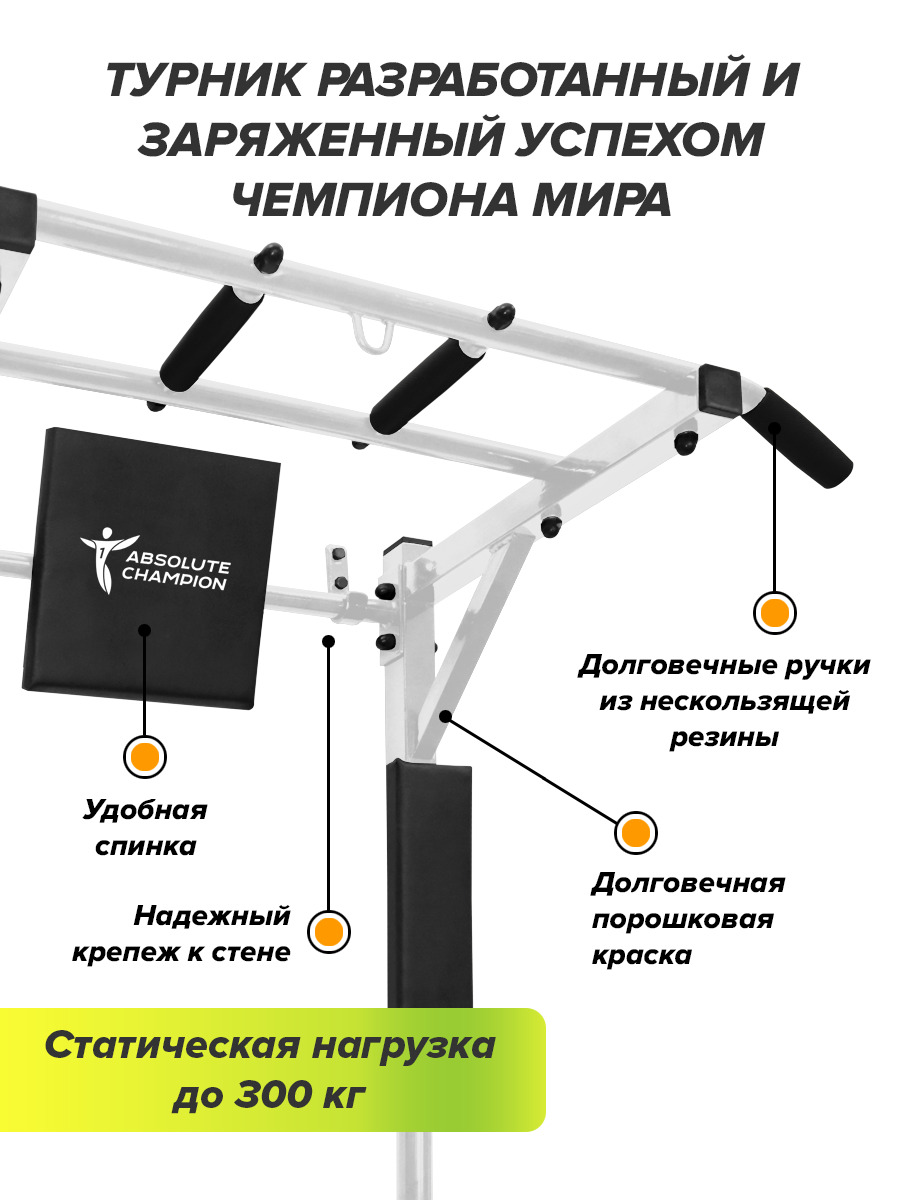 ТУРНИК РАЗРАБОТАННЫЙ И ЗАРЯЖЕННЫЙ УСПЕХОМ ЧЕМПИОНА МИРА

1 ABSOLUTE CHAMPION

Долговечные ручки из нескользящей резины

Удобная спинка

Надежный крепеж к стене

Долговечная порошковая краска

Статическая нагрузка до 300 кг