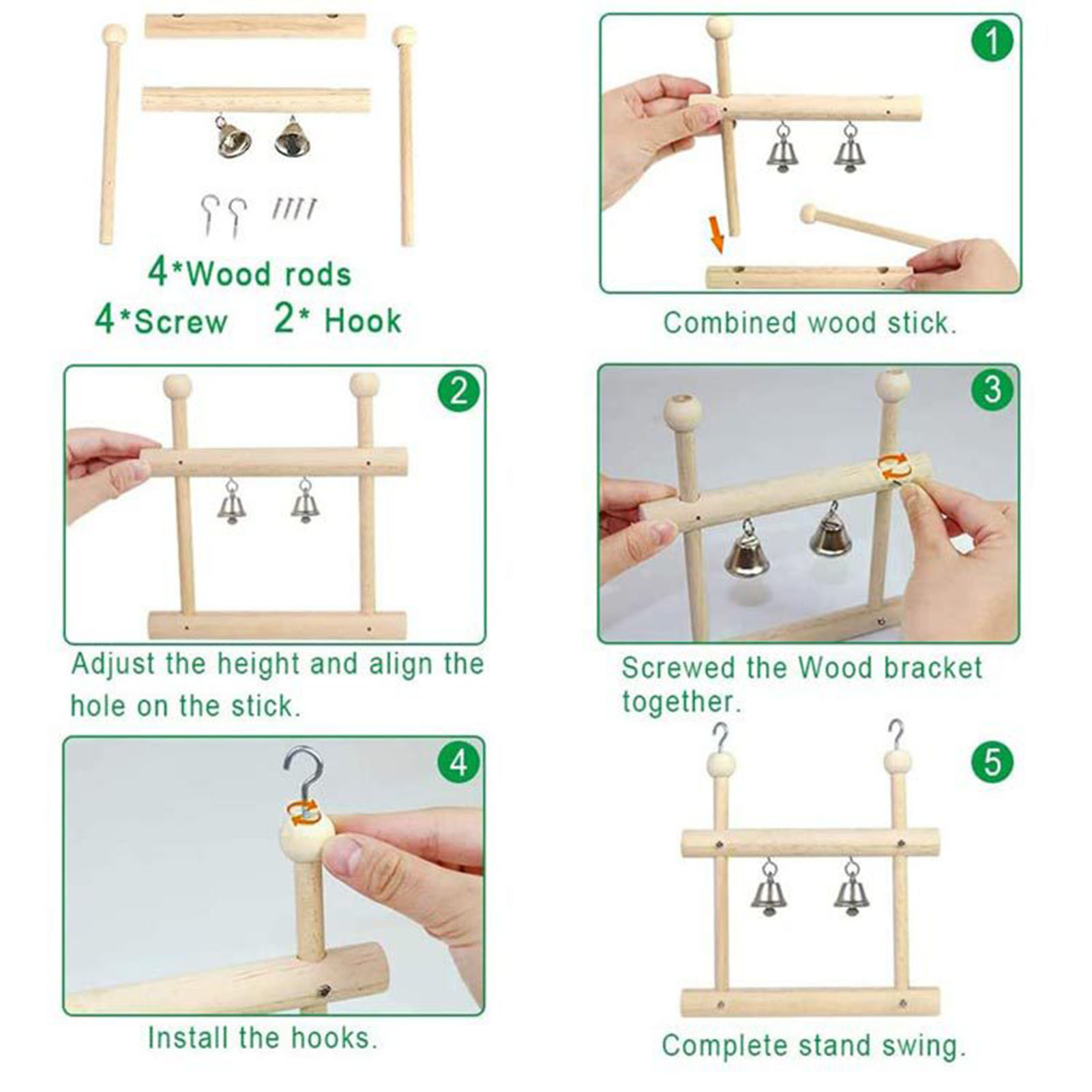 4*Wood rods
4*Screw 2* Hook

1
Combined wood stick.

2
Adjust the height and align the hole on the stick.

3
Screwed the Wood bracket together.

4
Install the hooks.

5
Complete stand swing.